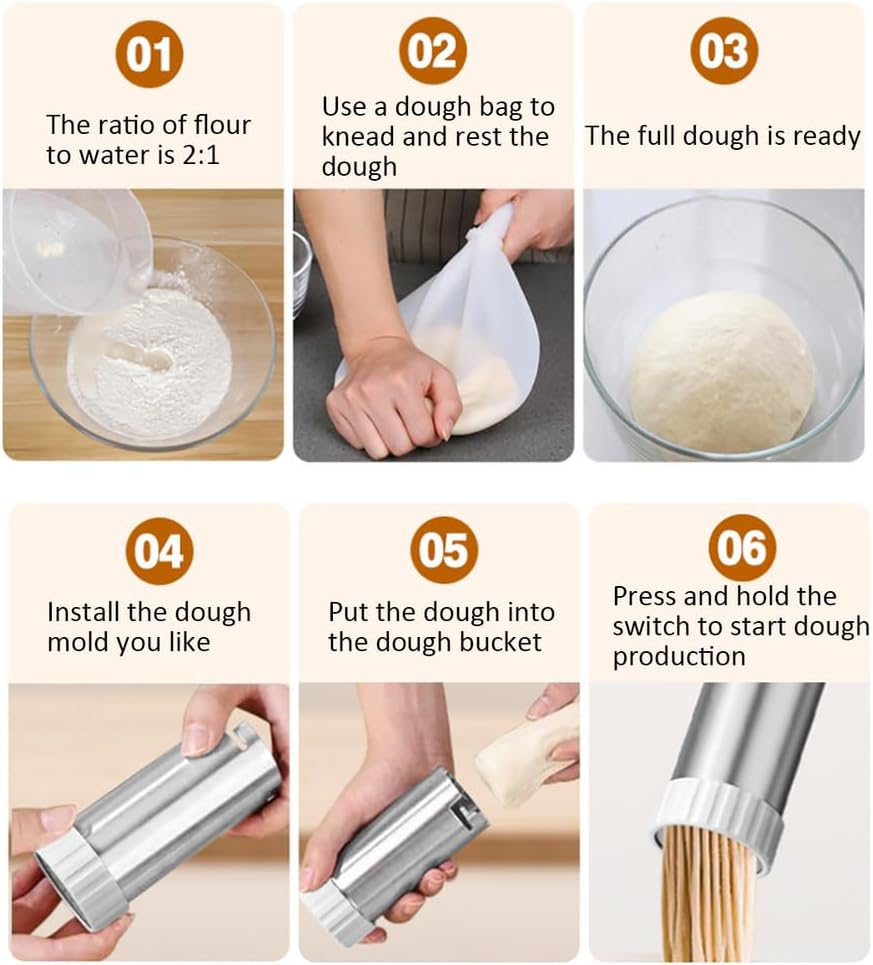 01

The ratio of flour to water is 2:1

02

Use a dough bag to knead and rest the dough

03

The full dough is ready

04

Install the dough mold you like

05

Put the dough into the dough bucket

06

Press and hold the switch to start dough production