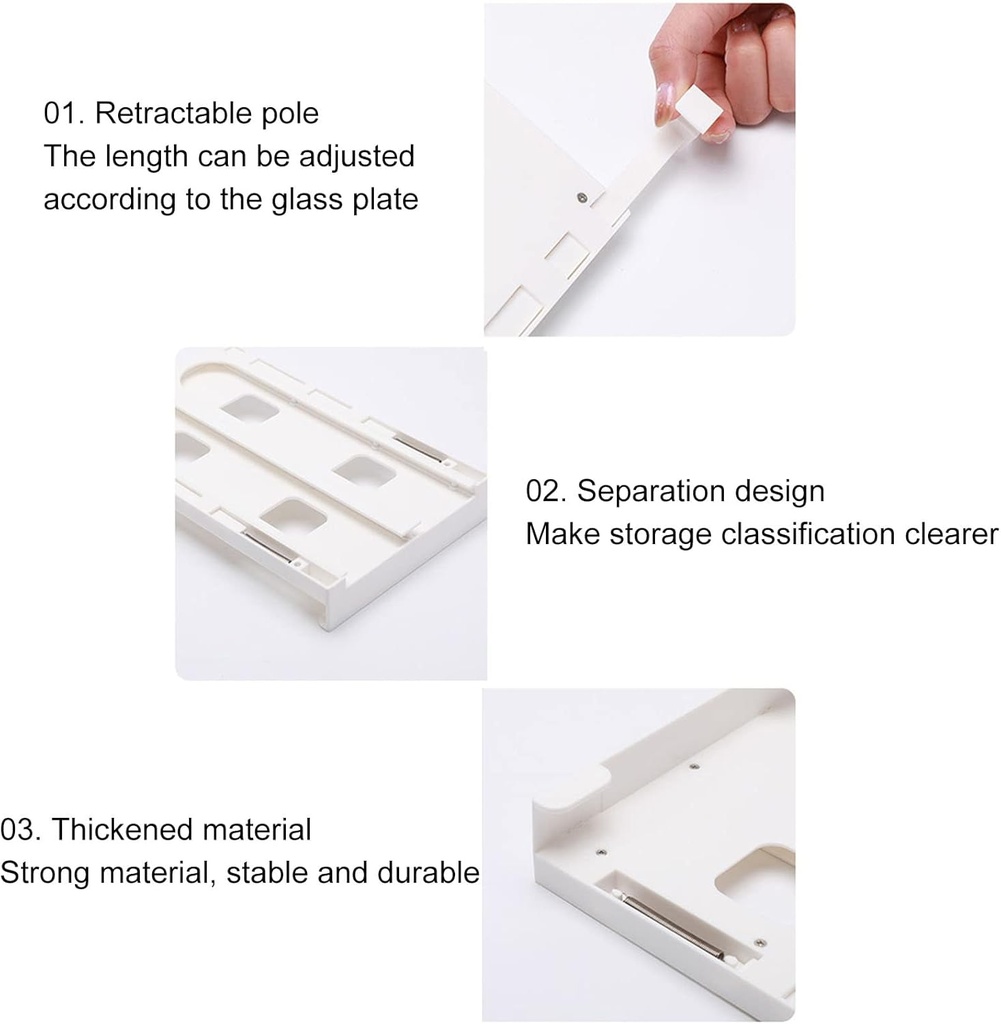 01. Retractable pole
The length can be adjusted according to the glass plate

02. Separation design
Make storage classification clearer

03. Thickened material
Strong material, stable and durable