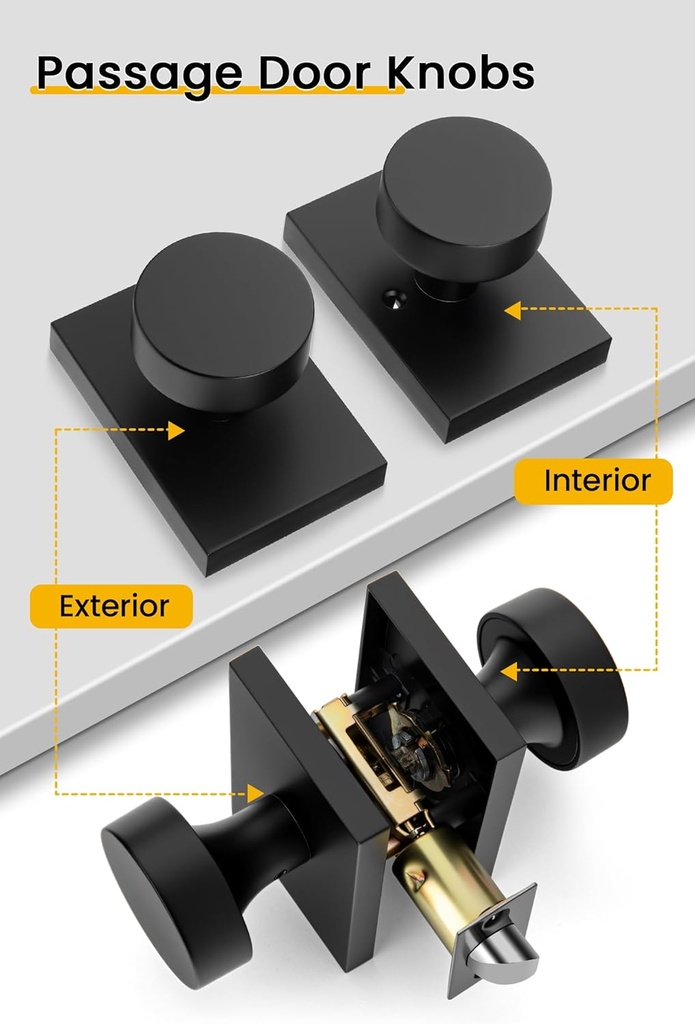 Passage Door Knobs

Interior

Exterior