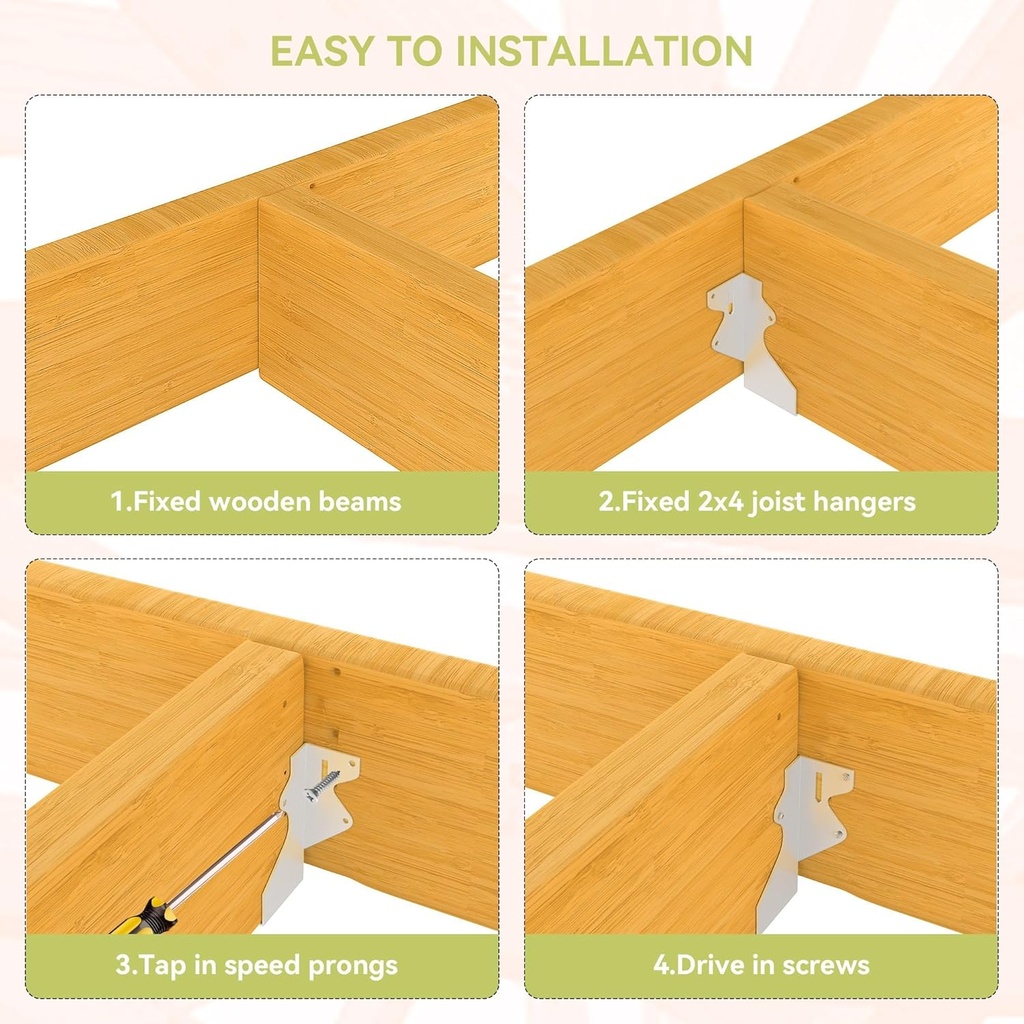 EASY TO INSTALLATION

1.Fixed wooden beams

2.Fixed 2x4 joist hangers

3.Tap in speed prongs

4.Drive in screws