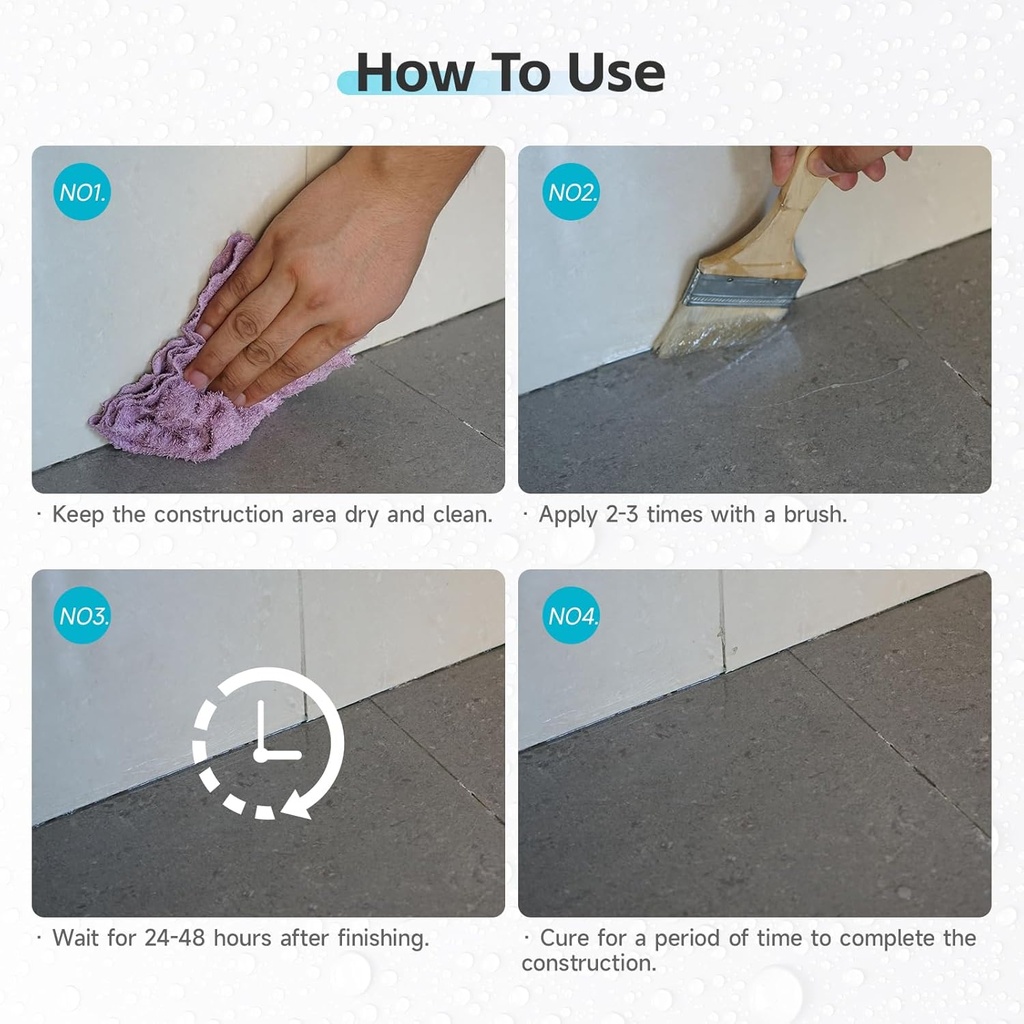 How To Use

NO1.

· Keep the construction area dry and clean.

NO2.

· Apply 2-3 times with a brush.

NO3.

· Wait for 24-48 hours after finishing.

NO4.

· Cure for a period of time to complete the construction.