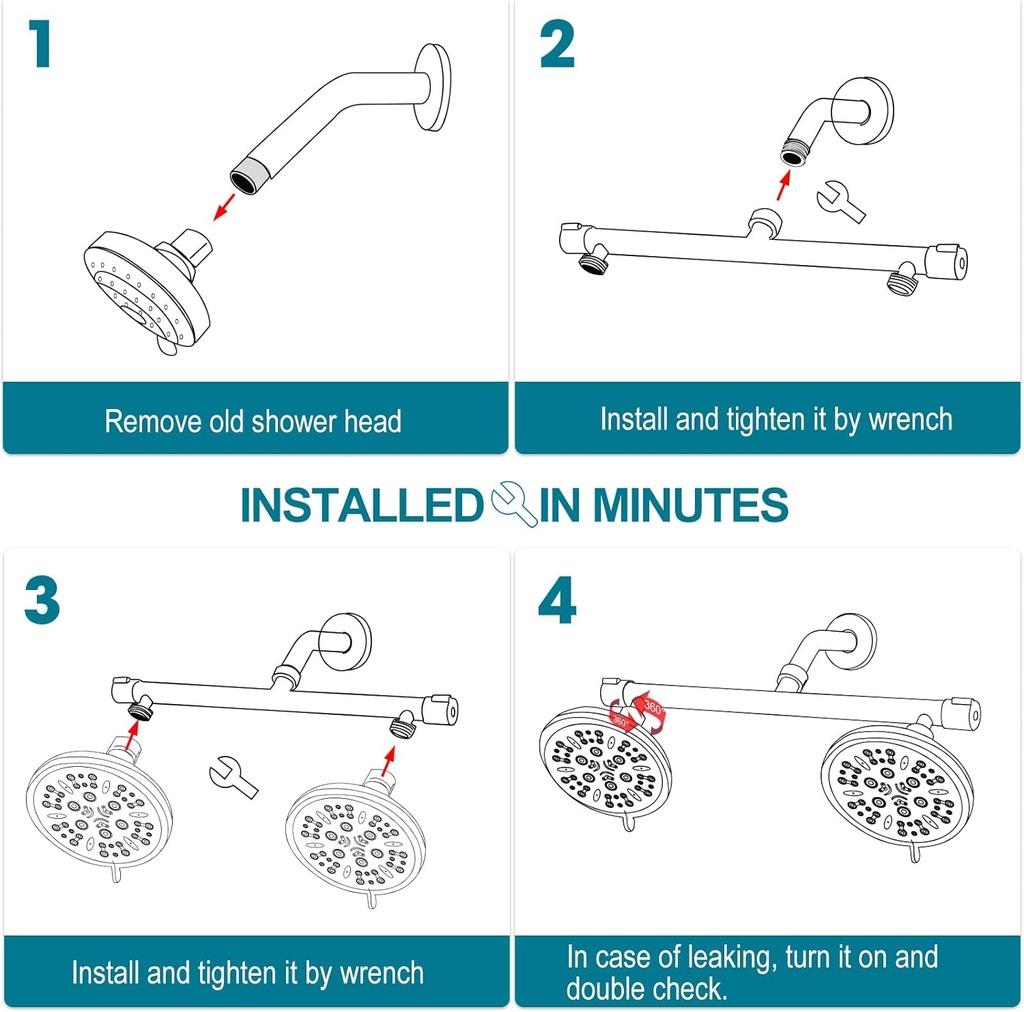 1

Remove old shower head

2

Install and tighten it by wrench

INSTALLED IN MINUTES

3

Install and tighten it by wrench

4

360°

360°

In case of leaking, turn it on and double check.