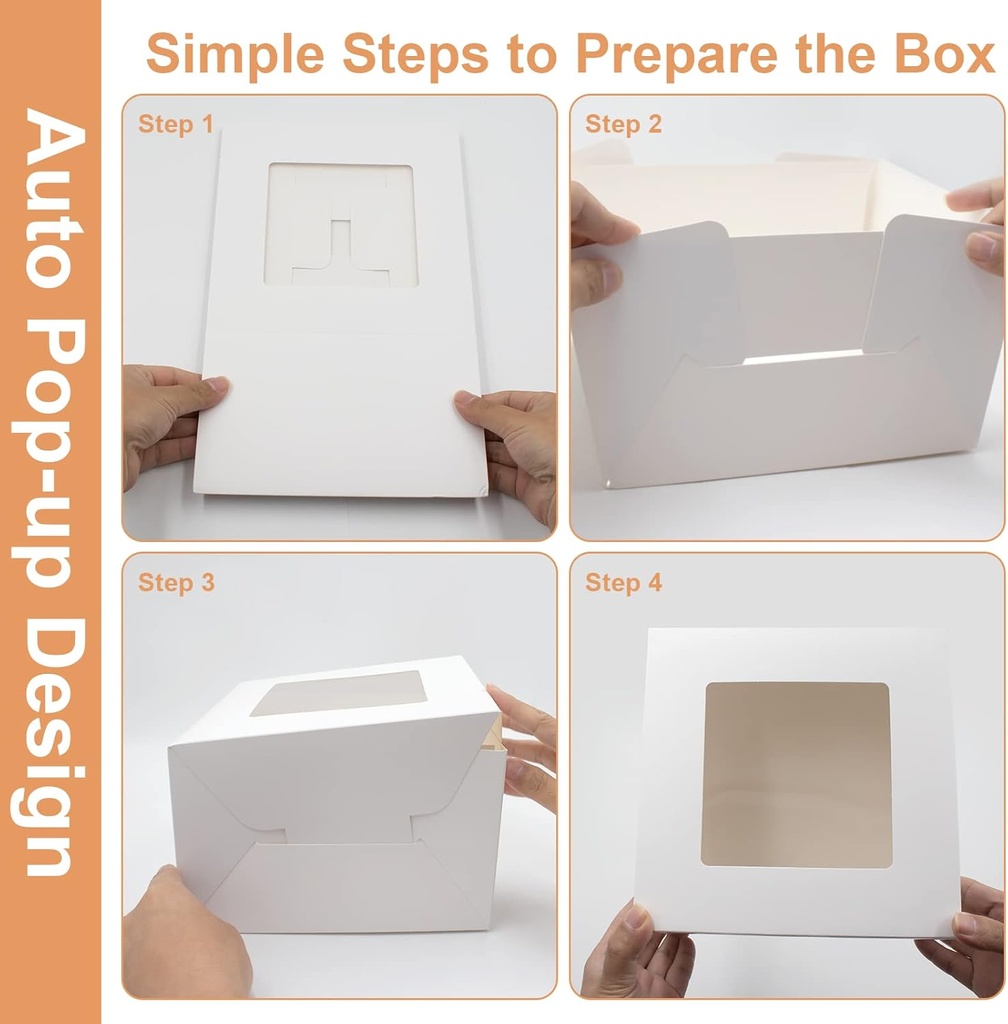 Auto Pop-up Design

Simple Steps to Prepare the Box

Step 1

Step 2

Step 3

Step 4