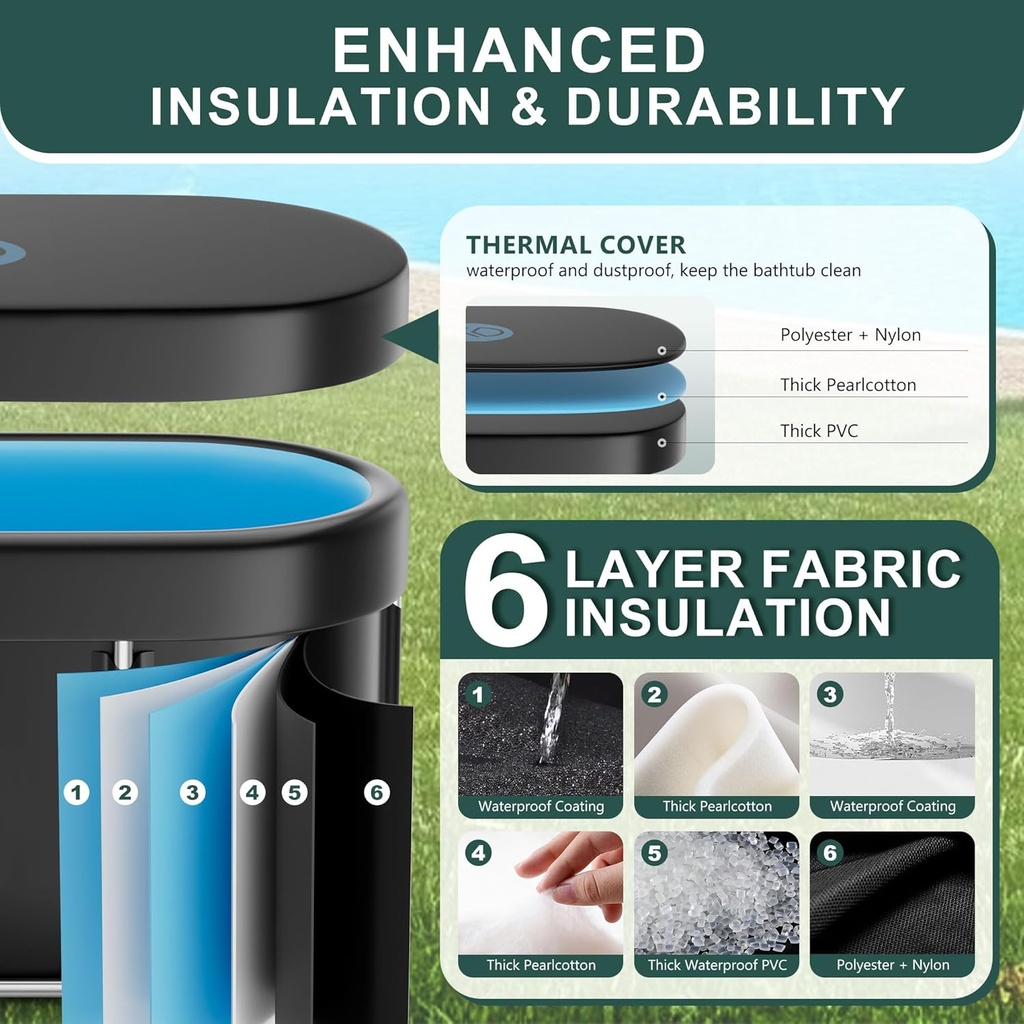 ENHANCED
INSULATION & DURABILITY

THERMAL COVER
waterproof and dustproof, keep the bathtub clean

Polyester + Nylon
Thick Pearlcotton
Thick PVC

1 2 3 4 5 6

6 LAYER FABRIC INSULATION

1 Waterproof Coating
2 Thick Pearlcotton
3 Waterproof Coating
4 Thick Pearlcotton
5 Thick Waterproof PVC
6 Polyester + Nylon