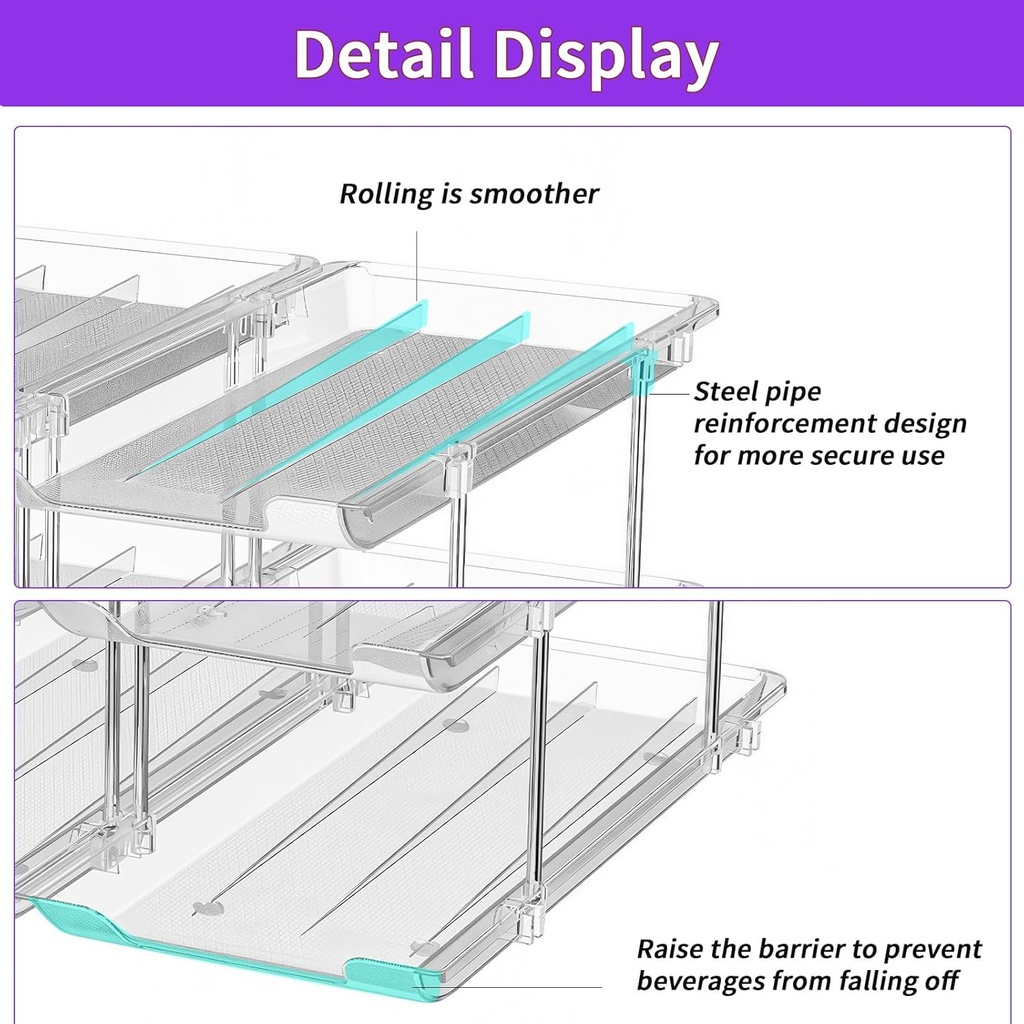 Detail Display

Rolling is smoother

Steel pipe reinforcement design for more secure use

Raise the barrier to prevent beverages from falling off