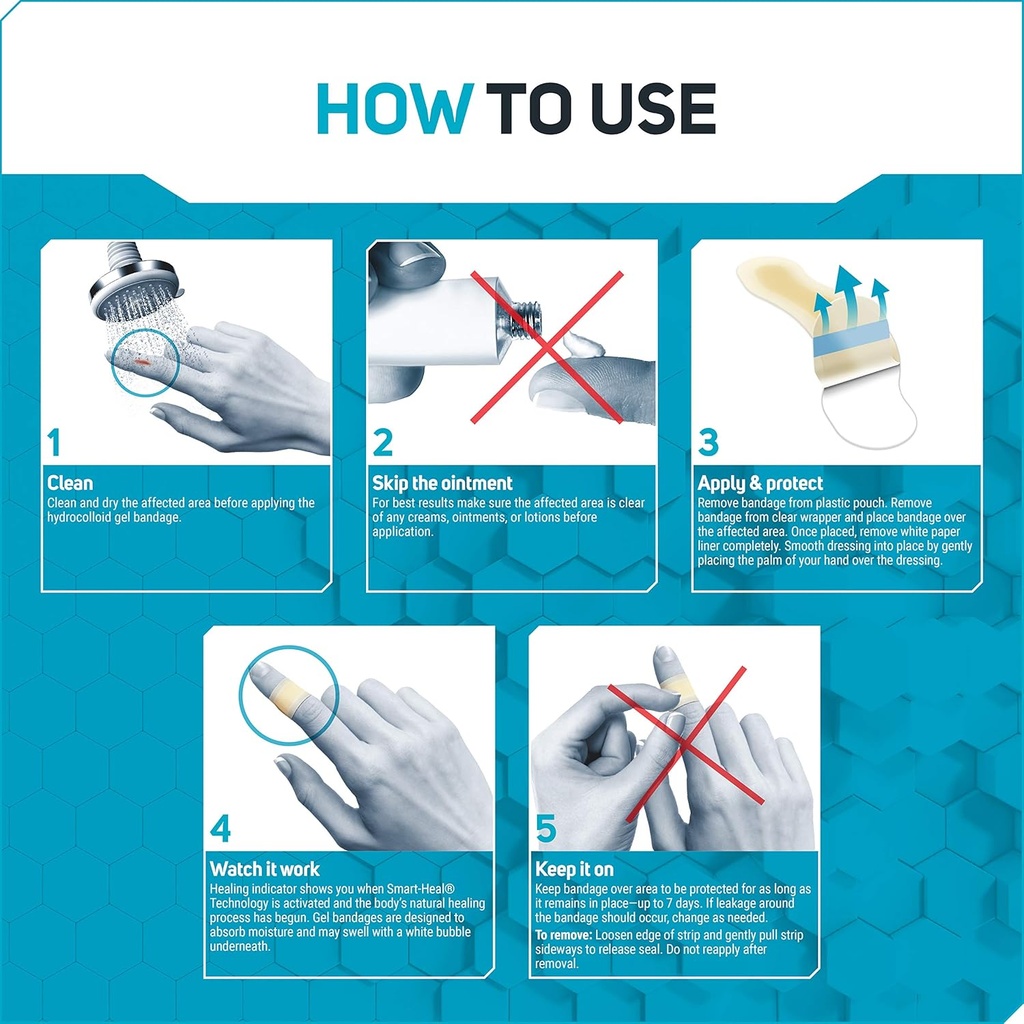 HOW TO USE

1
Clean
Clean and dry the affected area before applying the hydrocolloid gel bandage.

2
Skip the ointment
For best results make sure the affected area is clear of any creams, ointments, or lotions before application.

3
Apply & protect
Remove bandage from plastic pouch. Remove bandage from clear wrapper and place bandage over the affected area. Once placed, remove white paper liner completely. Smooth dressing into place by gently placing the palm of your hand over the dressing.

4
Watch it work
Healing indicator shows you when Smart-Heal® Technology is activated and the body's natural healing process has begun. Gel bandages are designed to absorb moisture and may swell with a white bubble underneath.

5
Keep it on
Keep bandage over area to be protected for as long as it remains in place—up to 7 days. If leakage around the bandage should occur, change as needed.
To remove: Loosen edge of strip and gently pull strip sideways to release seal. Do not reapply after removal.