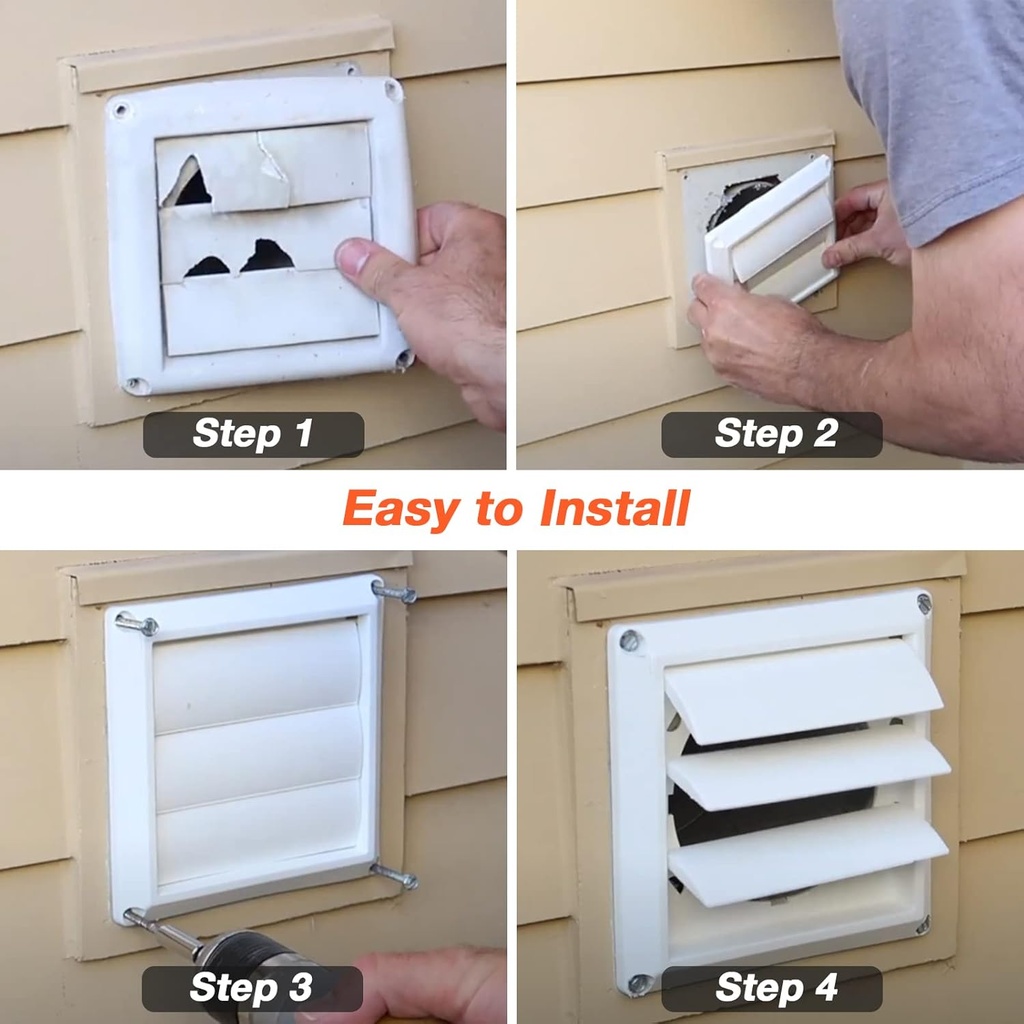 Step 1

Step 2

Easy to Install

Step 3

Step 4