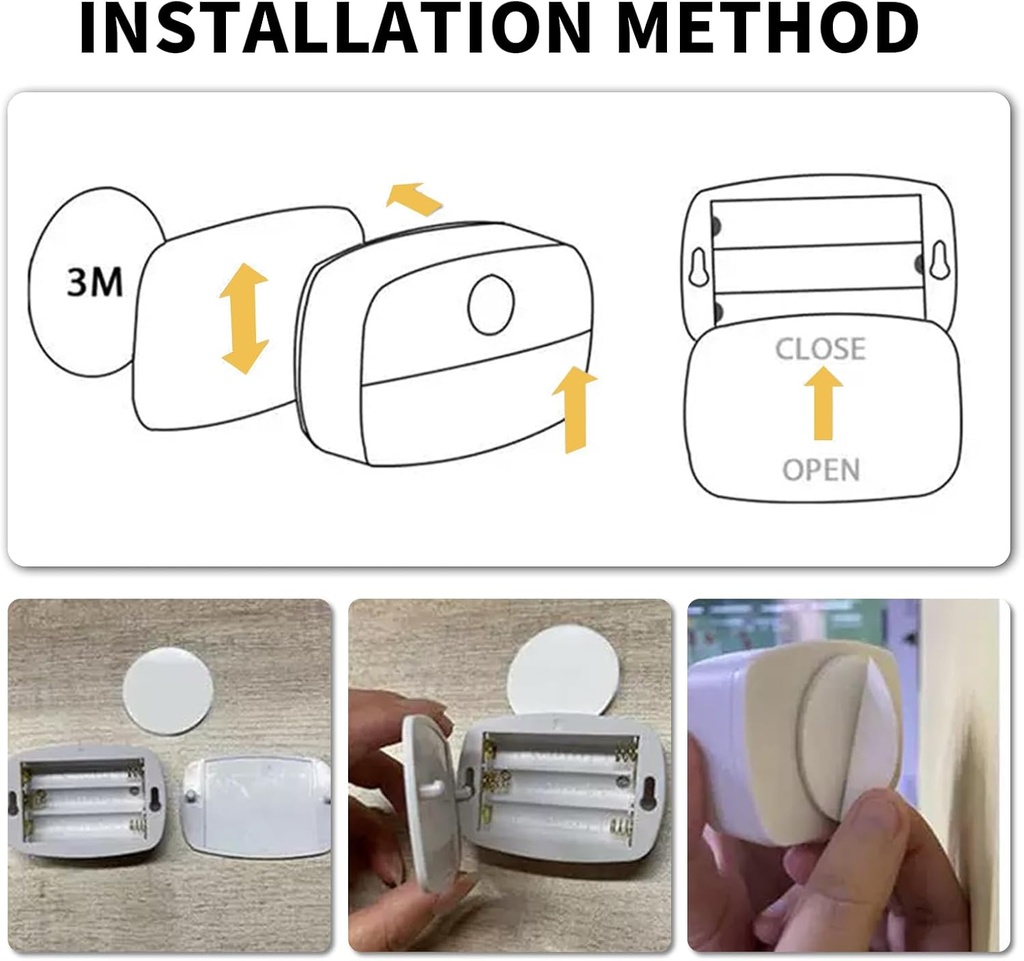 INSTALLATION METHOD

3M

CLOSE

OPEN