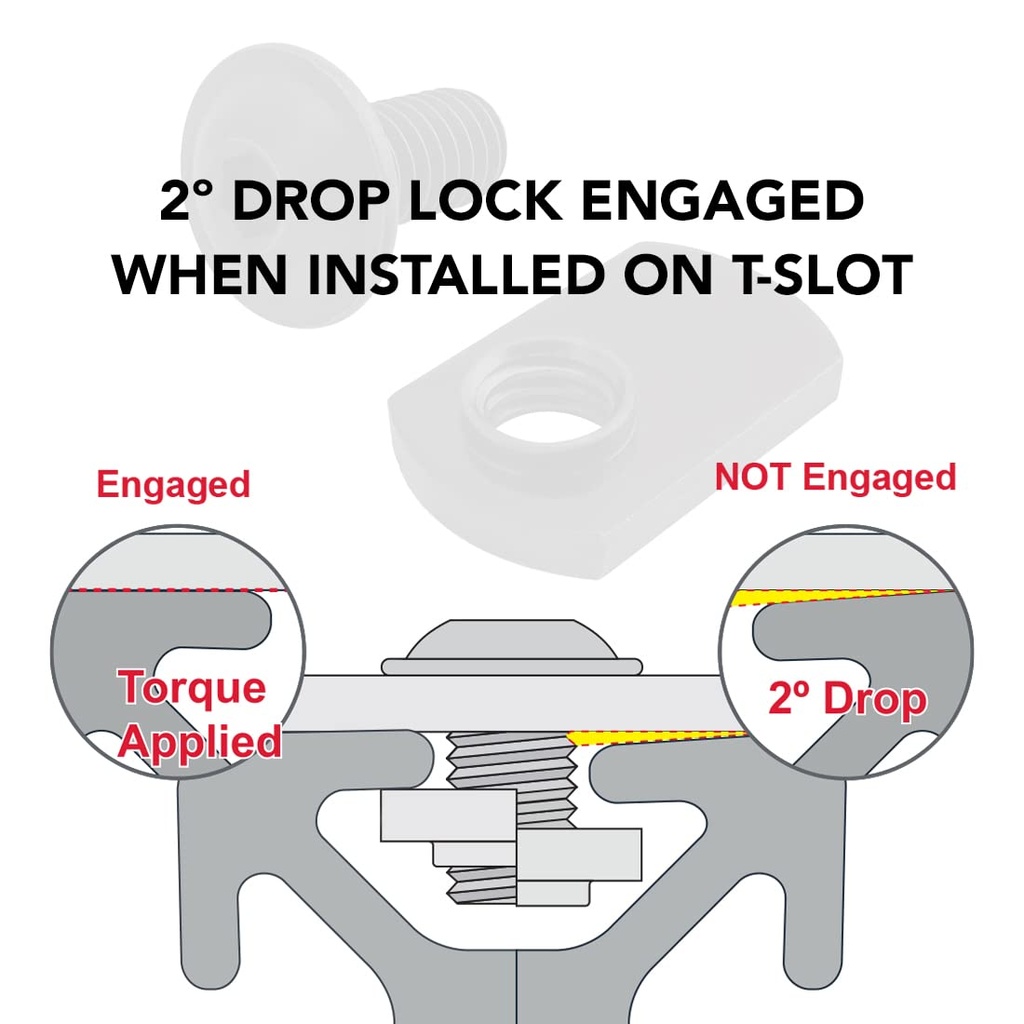 2° DROP LOCK ENGAGED WHEN INSTALLED ON T-SLOT

Engaged

NOT Engaged

Torque Applied

2º Drop