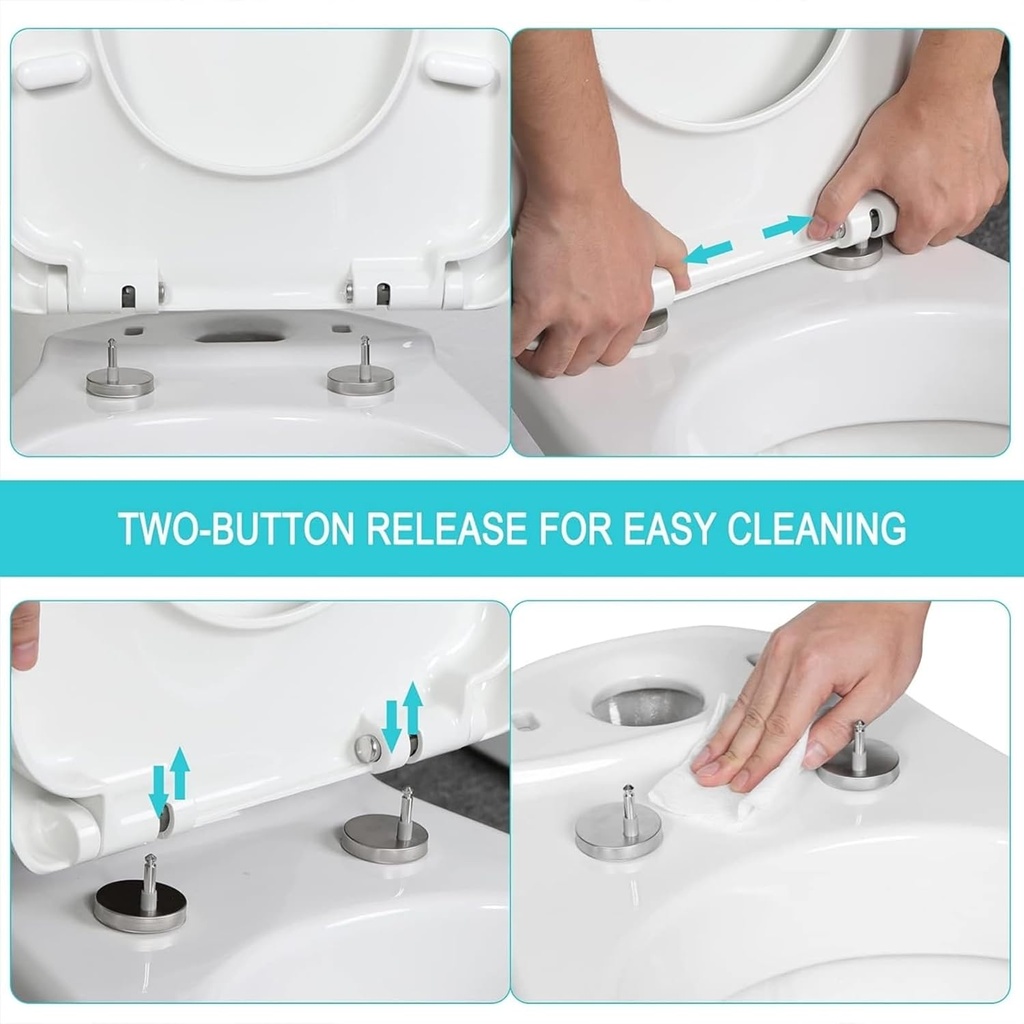 TWO-BUTTON RELEASE FOR EASY CLEANING