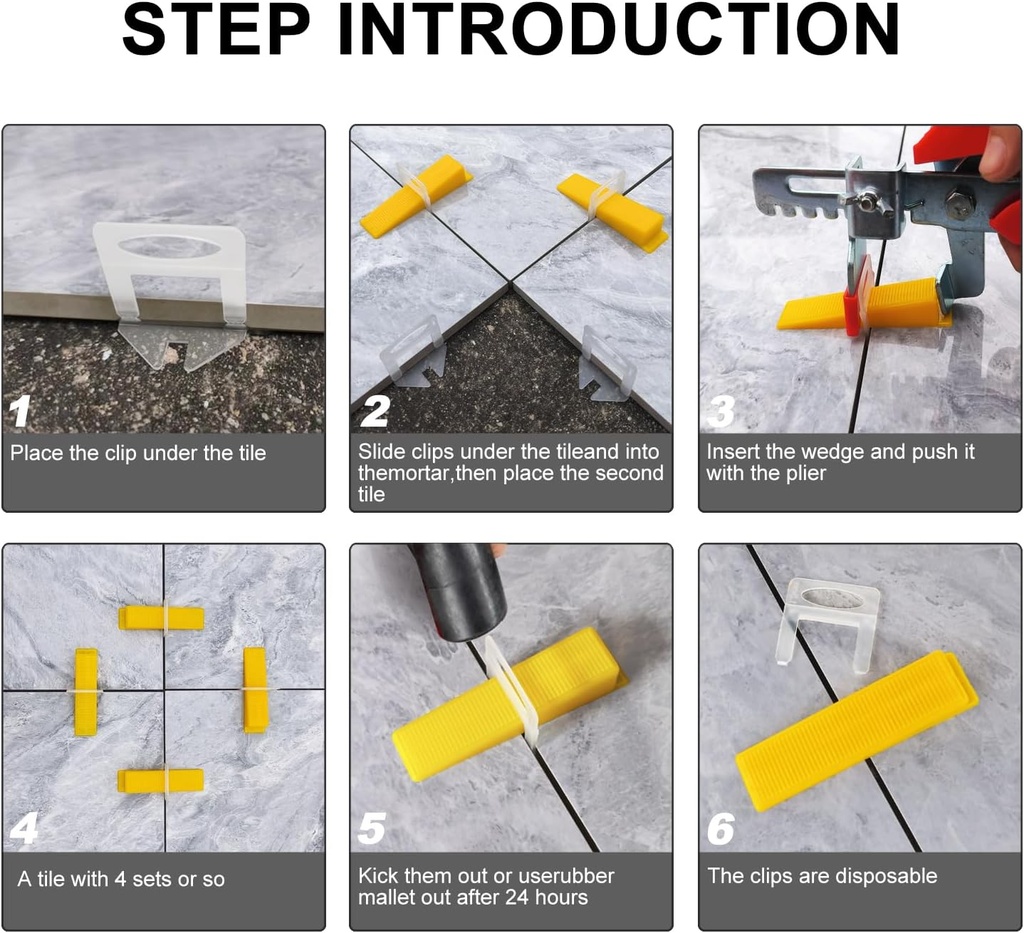 STEP INTRODUCTION

1
Place the clip under the tile

2
Slide clips under the tileand into themortar,then place the second tile

3
Insert the wedge and push it with the plier

4
A tile with 4 sets or so

5
Kick them out or userubber mallet out after 24 hours

6
The clips are disposable