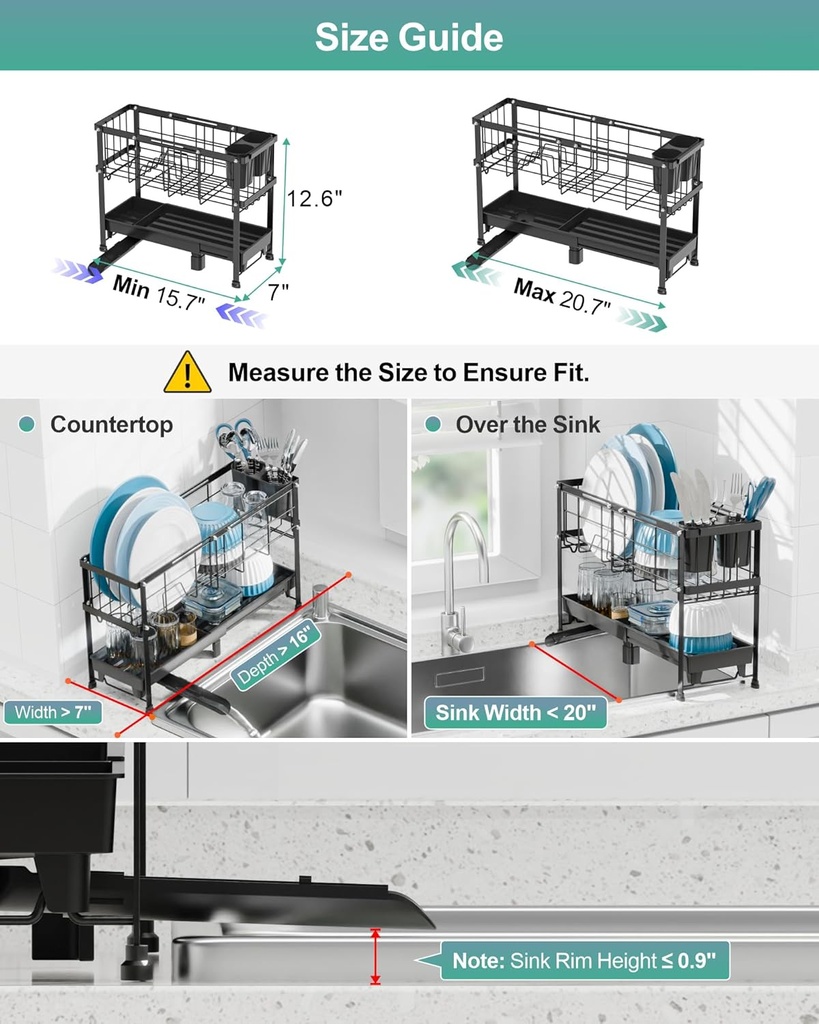 Size Guide

12.6"

Min 15.7"

7"

Max 20.7"

Measure the Size to Ensure Fit.

Countertop

Depth > 16"

Width > 7"

Over the Sink

Sink Width < 20"

Note: Sink Rim Height ≤ 0.9"