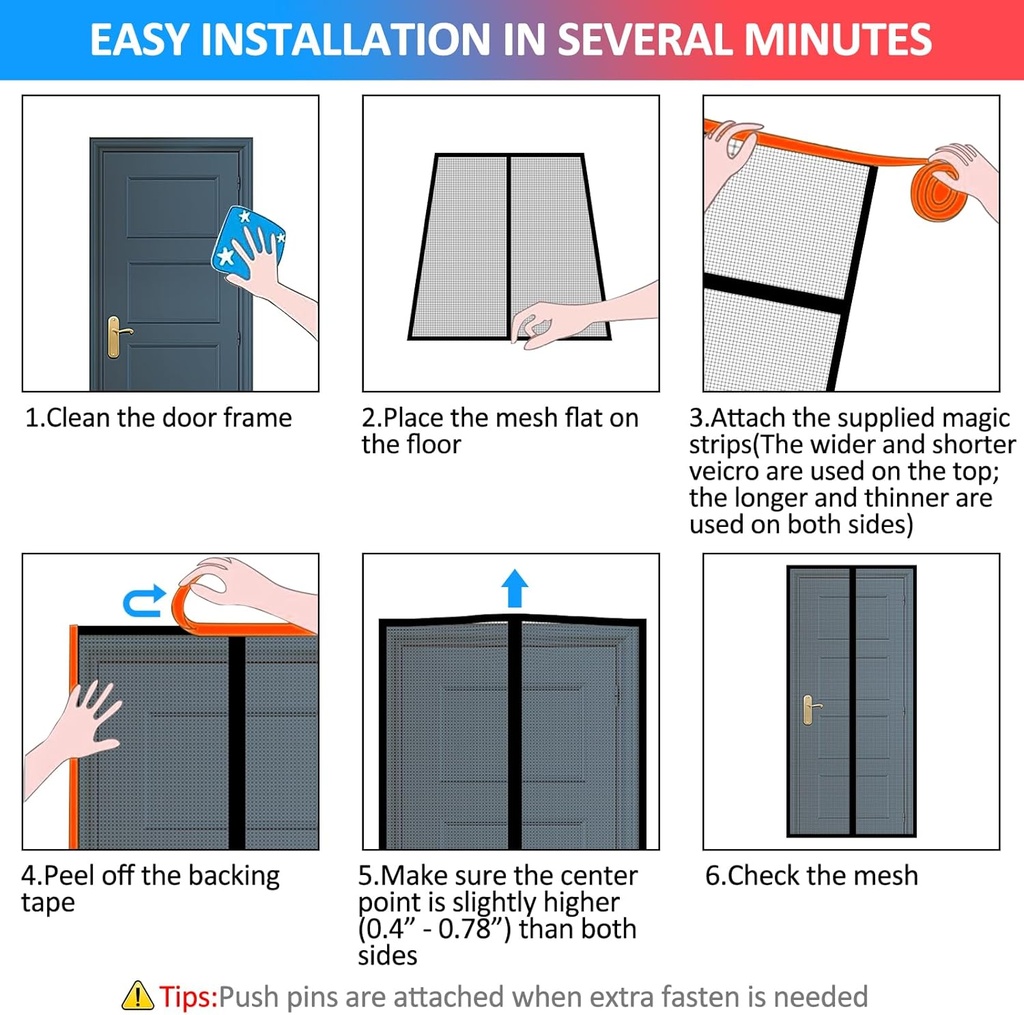 EASY INSTALLATION IN SEVERAL MINUTES

1.Clean the door frame

2.Place the mesh flat on the floor

3.Attach the supplied magic strips(The wider and shorter veicro are used on the top; the longer and thinner are used on both sides)

4.Peel off the backing tape

5.Make sure the center point is slightly higher (0.4” - 0.78”) than both sides

6.Check the mesh

Tips:Push pins are attached when extra fasten is needed