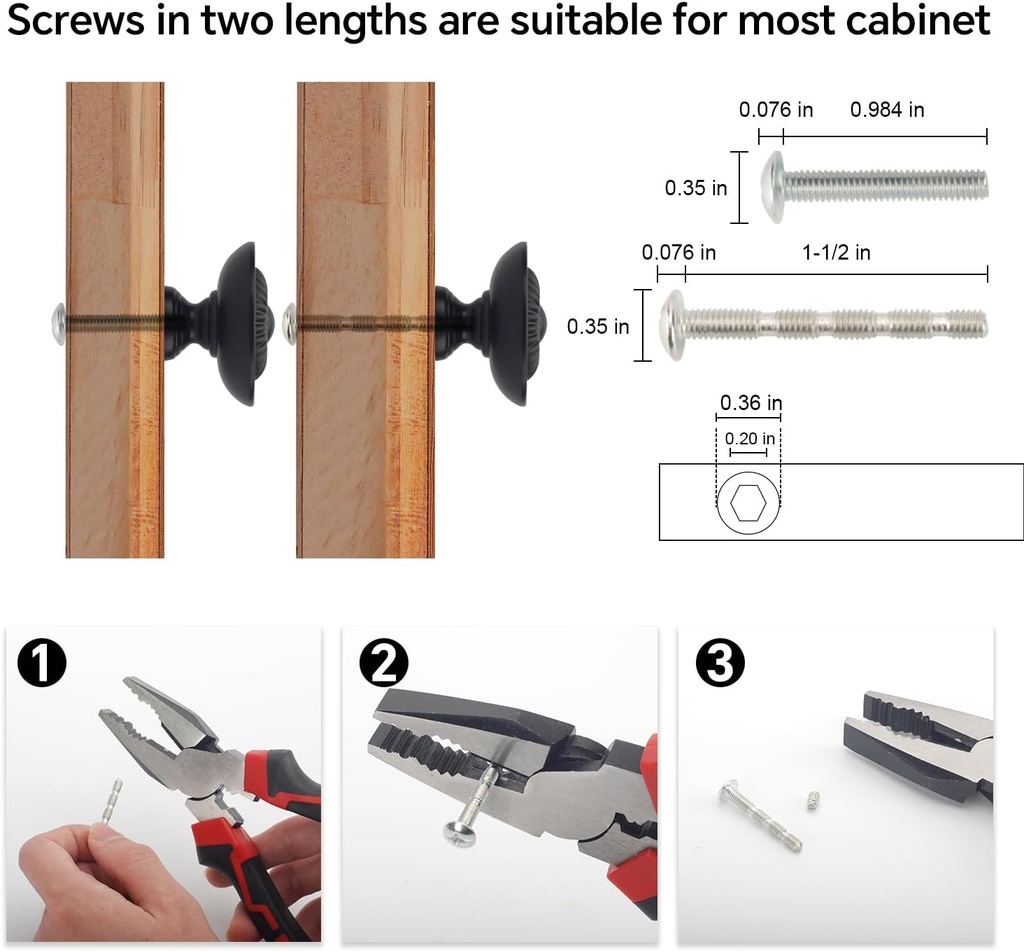 Screws in two lengths are suitable for most cabinet

0.076 in
0.984 in
0.35 in

0.076 in
1-1/2 in
0.35 in

0.36 in
0.20 in

1

2

3