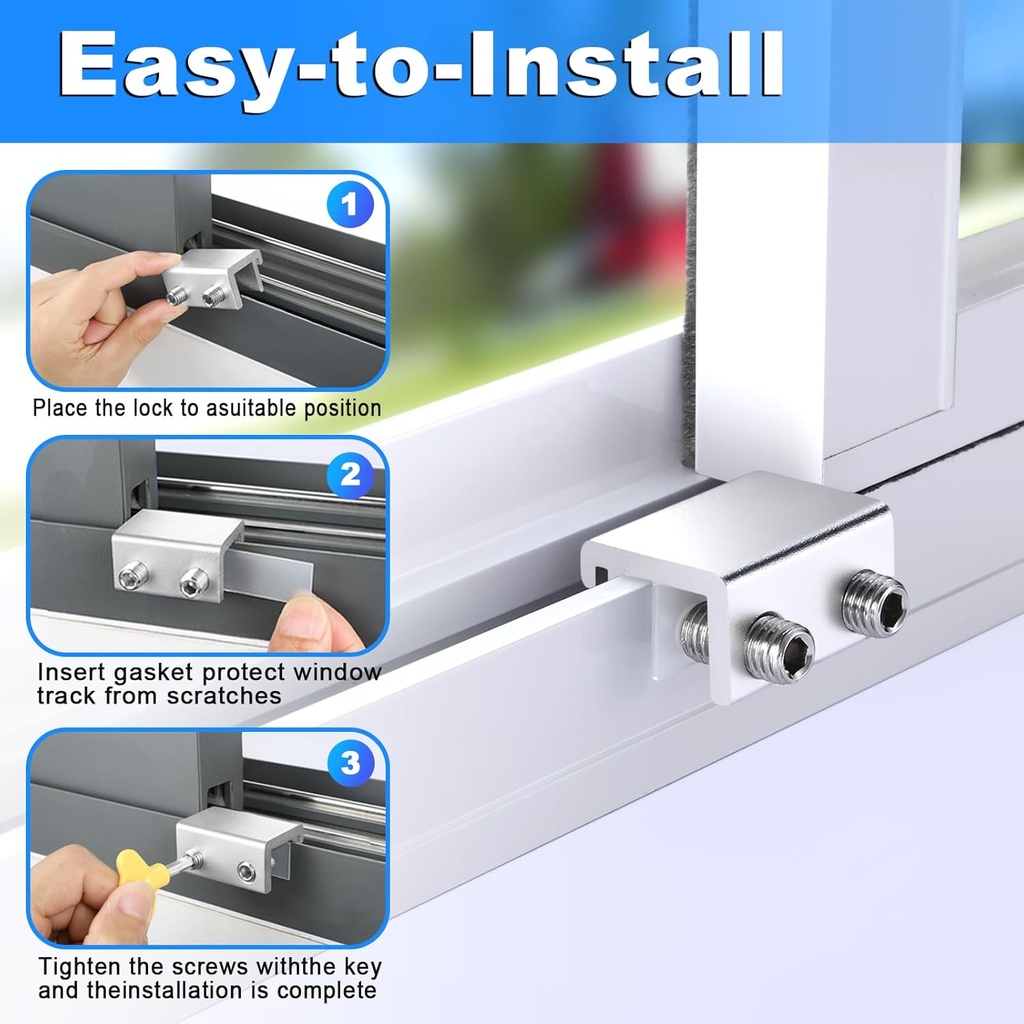 Easy-to-Install

1

Place the lock to asuitable position

2

Insert gasket protect window track from scratches

3

Tighten the screws withthe key and theinstallation is complete