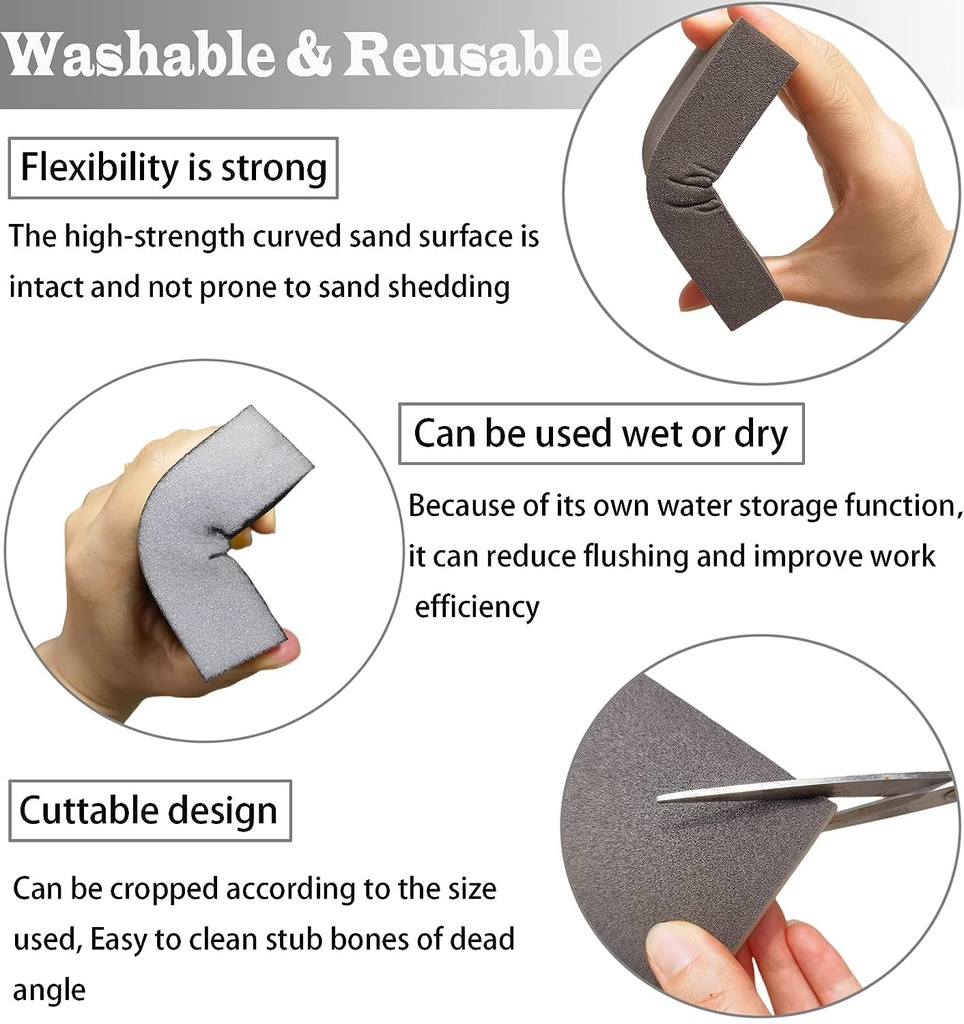 Washable & Reusable

Flexibility is strong

The high-strength curved sand surface is intact and not prone to sand shedding

Can be used wet or dry

Because of its own water storage function, it can reduce flushing and improve work efficiency

Cuttable design

Can be cropped according to the size used, Easy to clean stub bones of dead angle