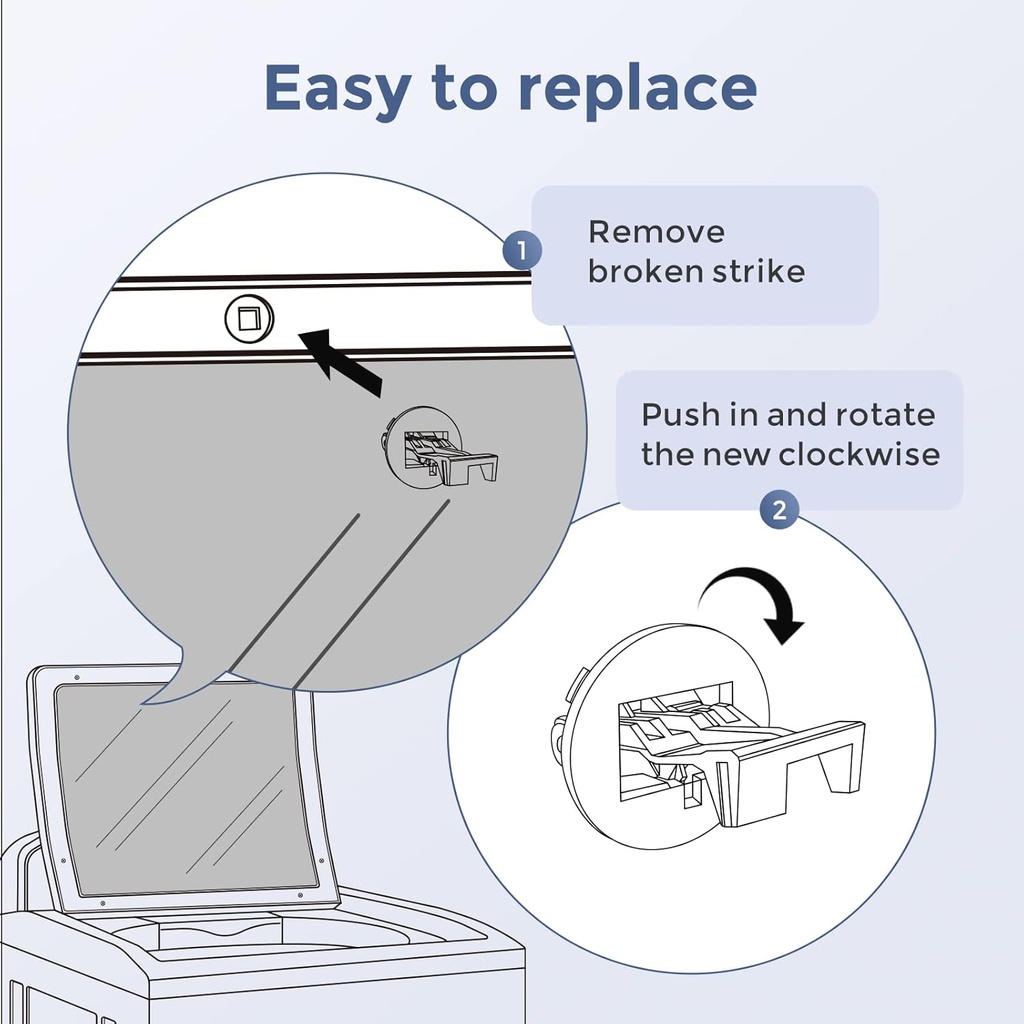 Easy to replace

1 Remove broken strike

Push in and rotate the new clockwise

2