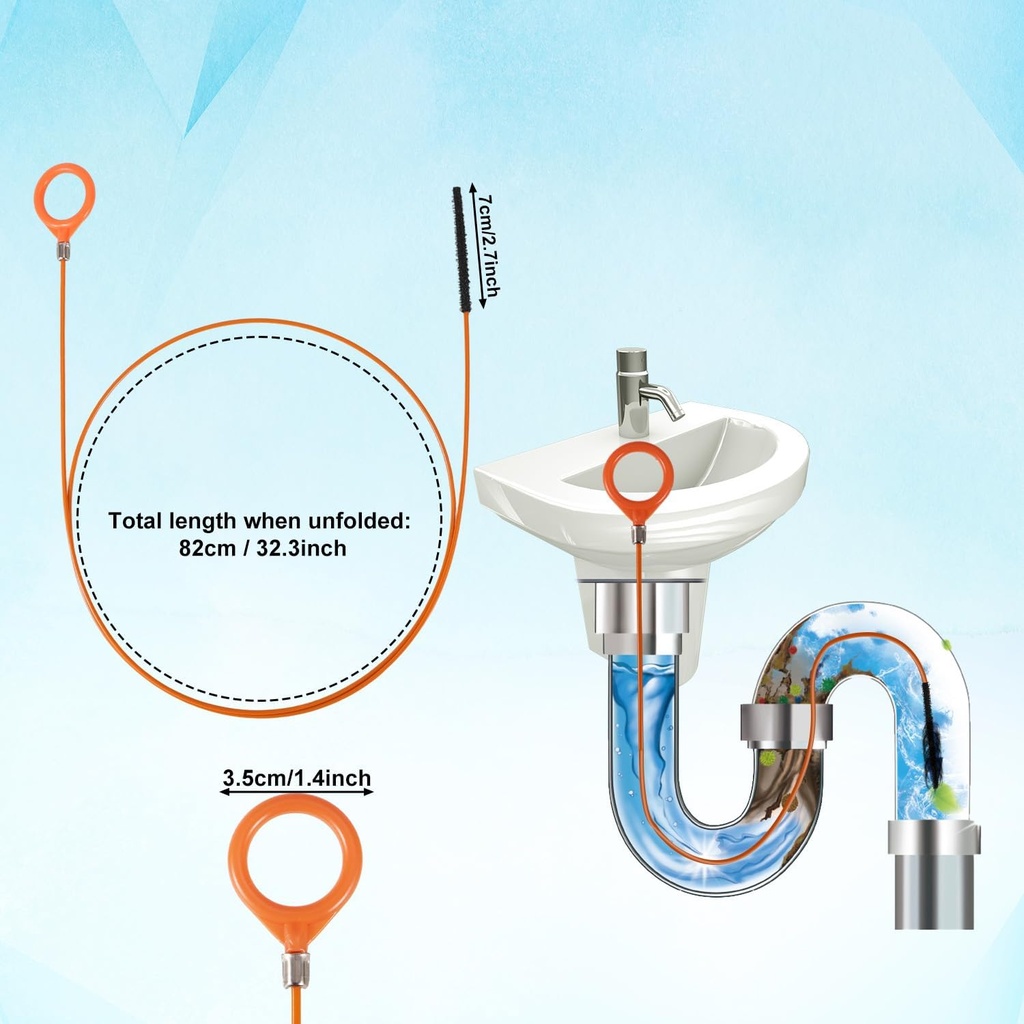 7cm/2.7inch

Total length when unfolded: 82cm / 32.3inch

3.5cm/1.4inch