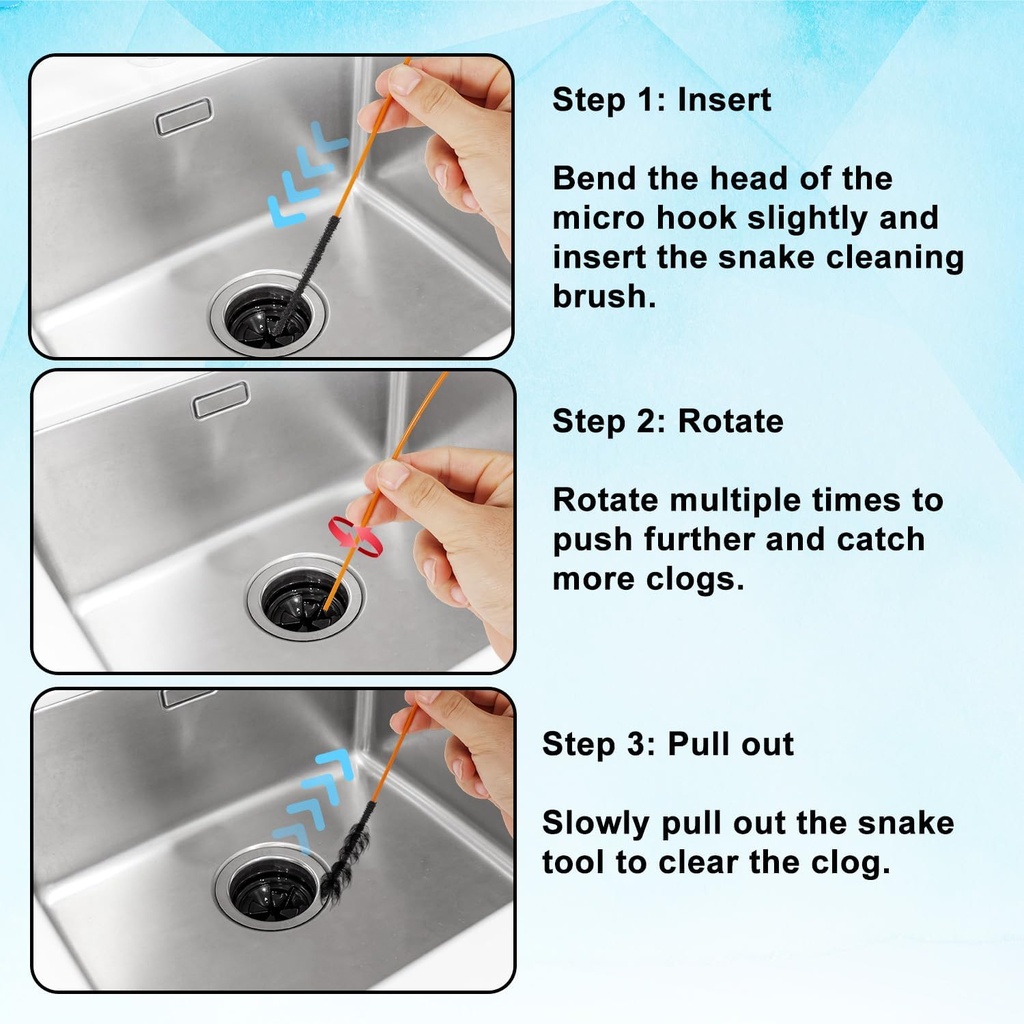 Step 1: Insert

Bend the head of the micro hook slightly and insert the snake cleaning brush.

Step 2: Rotate

Rotate multiple times to push further and catch more clogs.

Step 3: Pull out

Slowly pull out the snake tool to clear the clog.