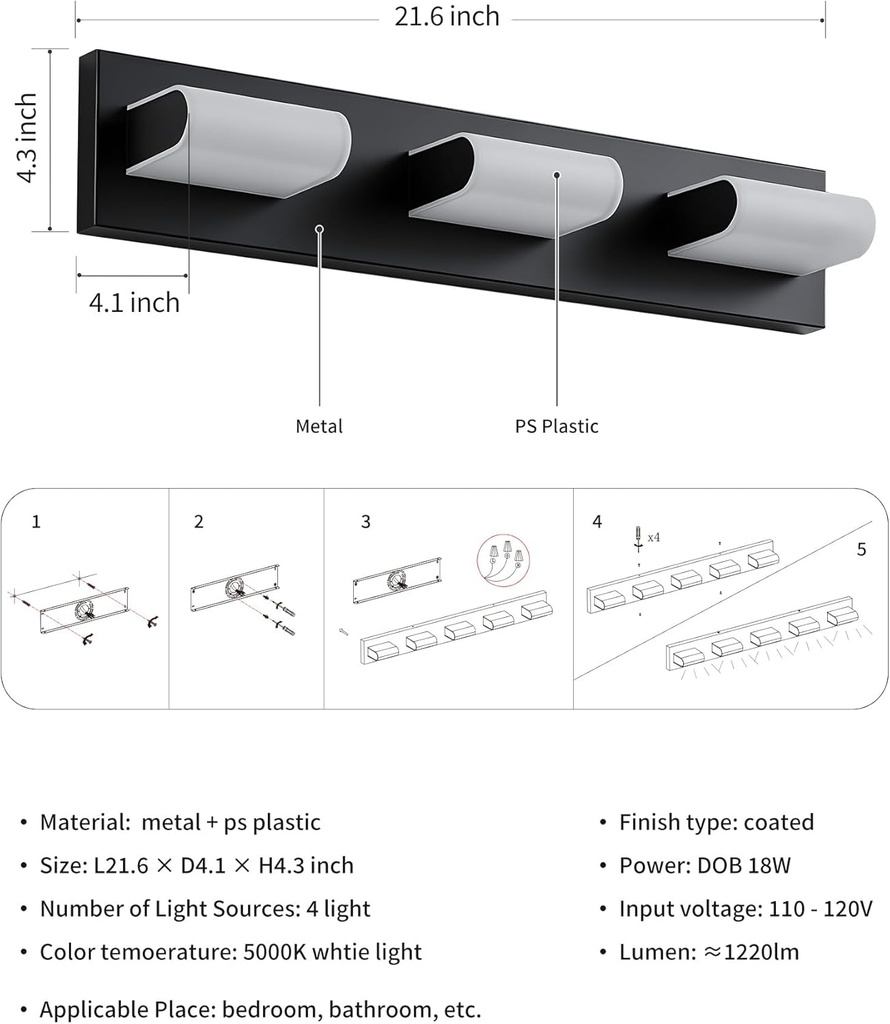 21.6 inch

4.3 inch

4.1 inch

Metal

PS Plastic

1

2

3

4

x4

5

• Material: metal + ps plastic
• Size: L21.6 × D4.1 × H4.3 inch
• Number of Light Sources: 4 light
• Color temoerature: 5000K whtie light
• Applicable Place: bedroom, bathroom, etc.

• Finish type: coated
• Power: DOB 18W
• Input voltage: 110 - 120V
• Lumen: ≈1220lm