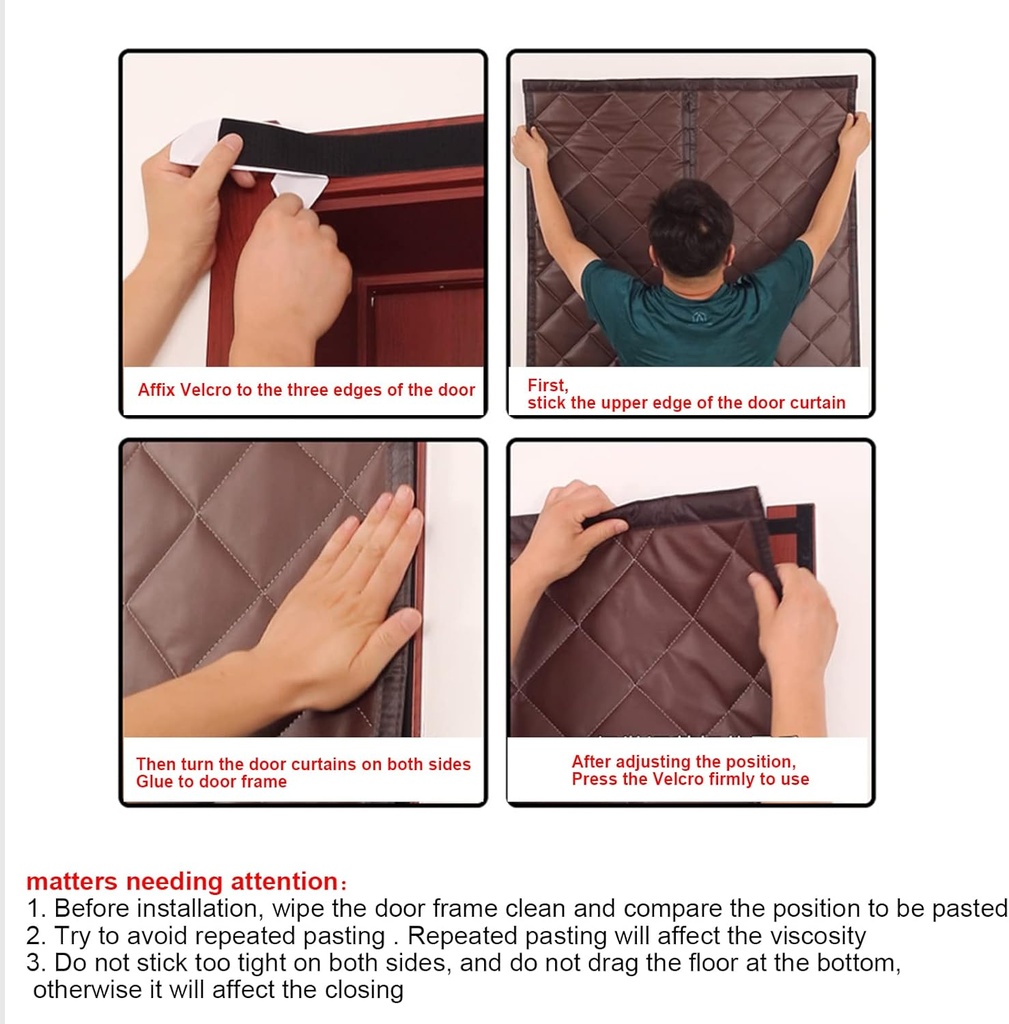 Affix Velcro to the three edges of the door

First,
stick the upper edge of the door curtain

Then turn the door curtains on both sides
Glue to door frame

After adjusting the position,
Press the Velcro firmly to use

matters needing attention：
1. Before installation, wipe the door frame clean and compare the position to be pasted
2. Try to avoid repeated pasting . Repeated pasting will affect the viscosity
3. Do not stick too tight on both sides, and do not drag the floor at the bottom, otherwise it will affect the closing