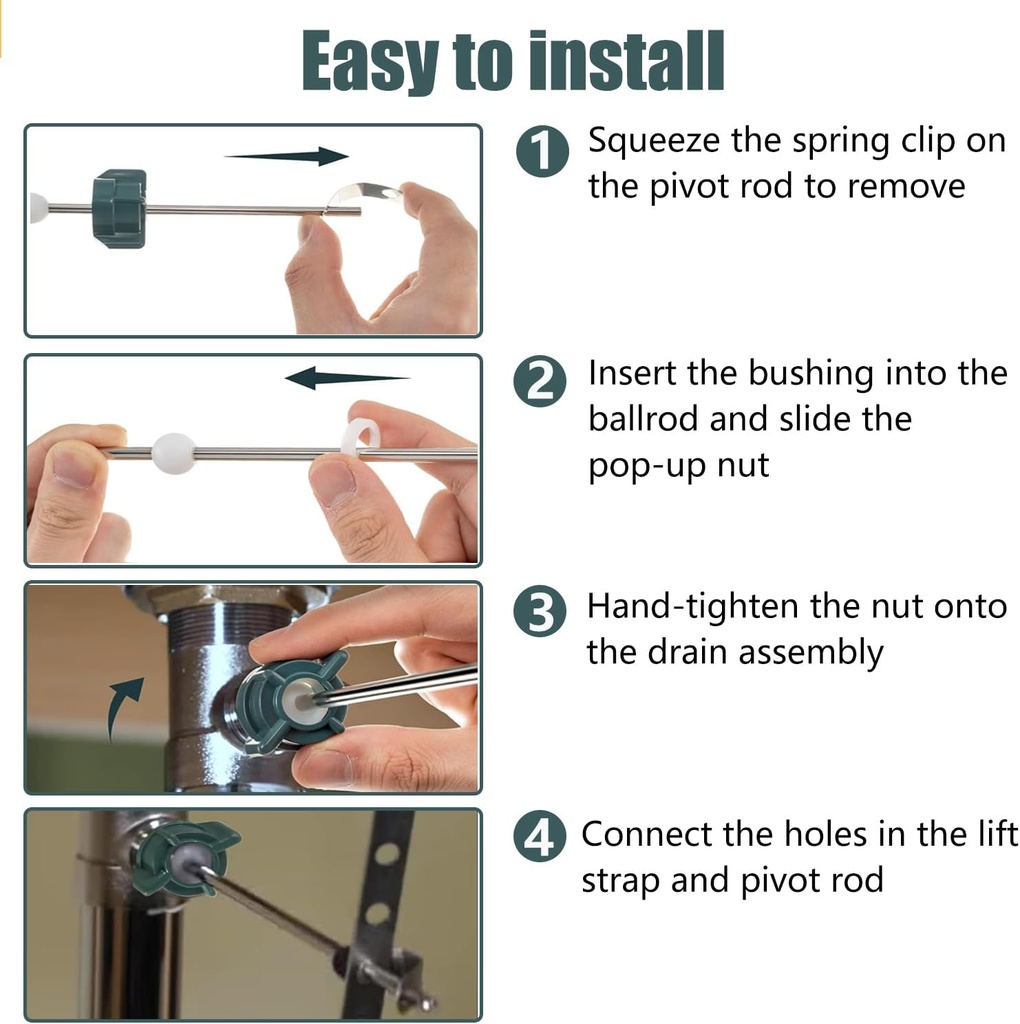 Easy to install

1 Squeeze the spring clip on the pivot rod to remove

2 Insert the bushing into the ballrod and slide the pop-up nut

3 Hand-tighten the nut onto the drain assembly

4 Connect the holes in the lift strap and pivot rod