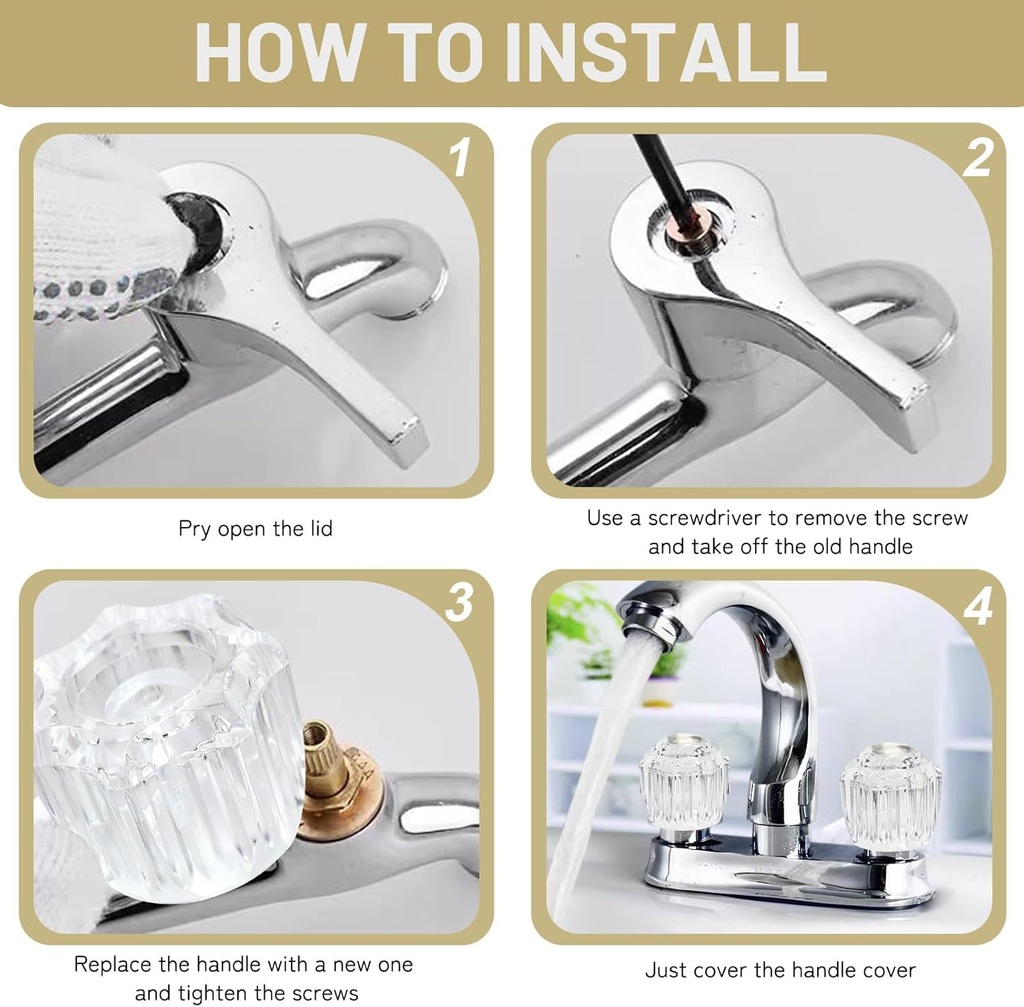 HOW TO INSTALL

1

Pry open the lid

2

Use a screwdriver to remove the screw and take off the old handle

3

Replace the handle with a new one and tighten the screws

4

Just cover the handle cover