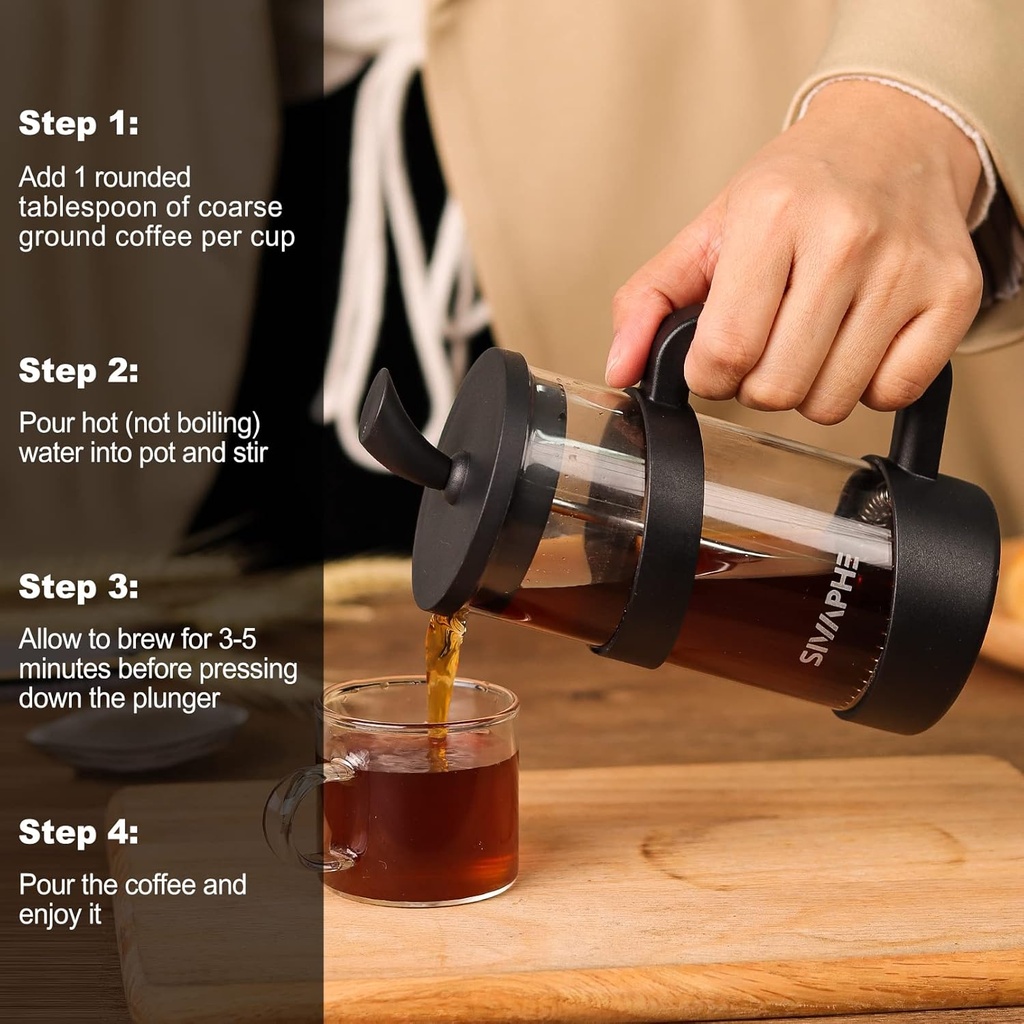 Step 1:

Add 1 rounded tablespoon of coarse ground coffee per cup

Step 2:

Pour hot (not boiling) water into pot and stir

Step 3:

Allow to brew for 3-5 minutes before pressing down the plunger

Step 4:

Pour the coffee and enjoy it

SIVAPHE