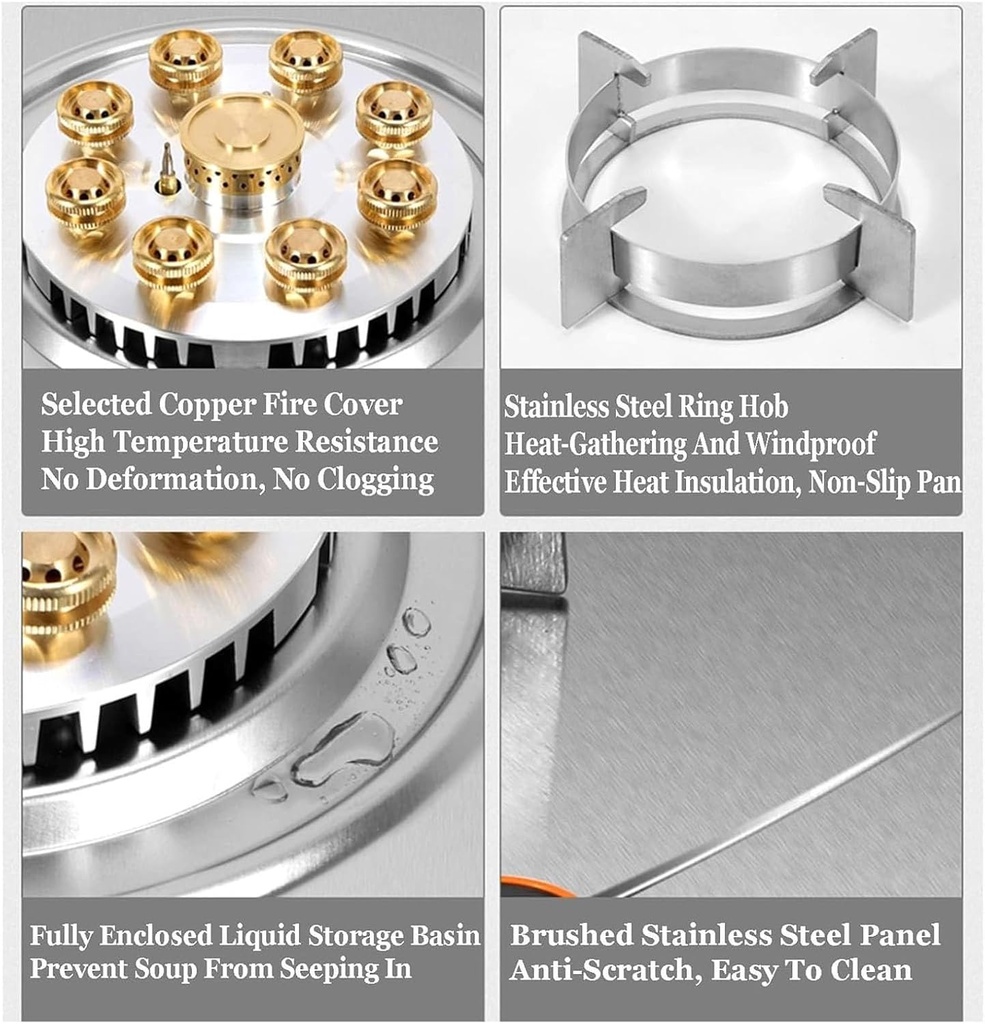 Selected Copper Fire Cover
High Temperature Resistance
No Deformation, No Clogging

Stainless Steel Ring Hob
Heat-Gathering And Windproof
Effective Heat Insulation, Non-Slip Pan

Fully Enclosed Liquid Storage Basin
Prevent Soup From Seeping In

Brushed Stainless Steel Panel
Anti-Scratch, Easy To Clean