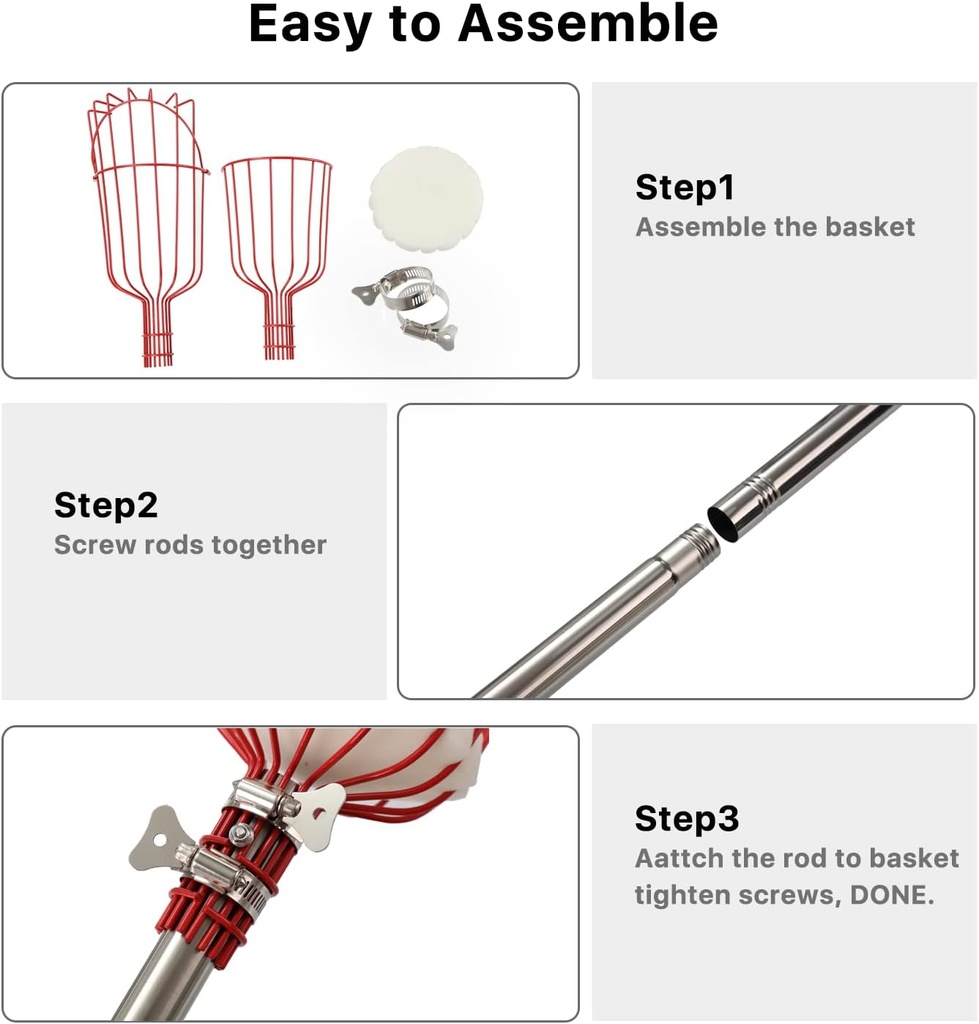 Easy to Assemble

Step1
Assemble the basket

Step2
Screw rods together

Step3
Aattch the rod to basket tighten screws, DONE.