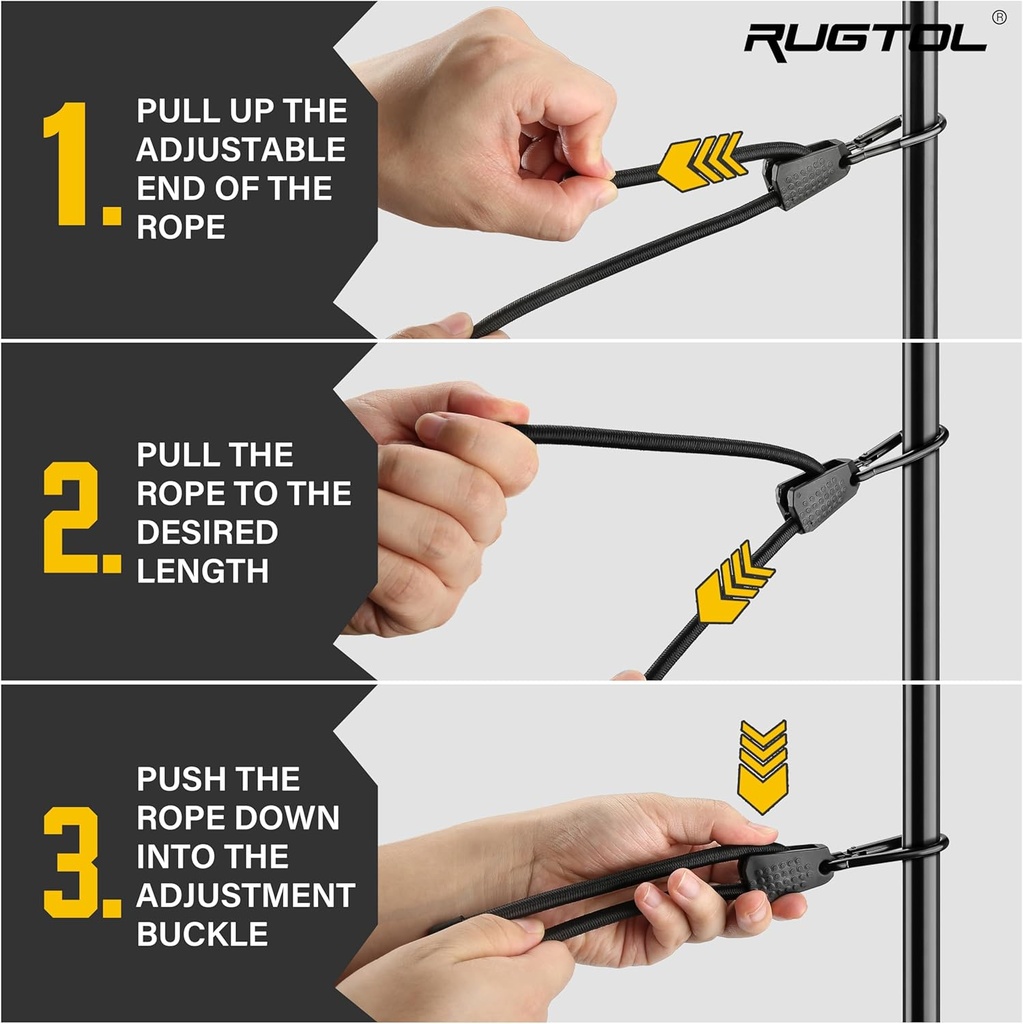 RUGTOL®

1. PULL UP THE ADJUSTABLE END OF THE ROPE

2. PULL THE ROPE TO THE DESIRED LENGTH

3. PUSH THE ROPE DOWN INTO THE ADJUSTMENT BUCKLE