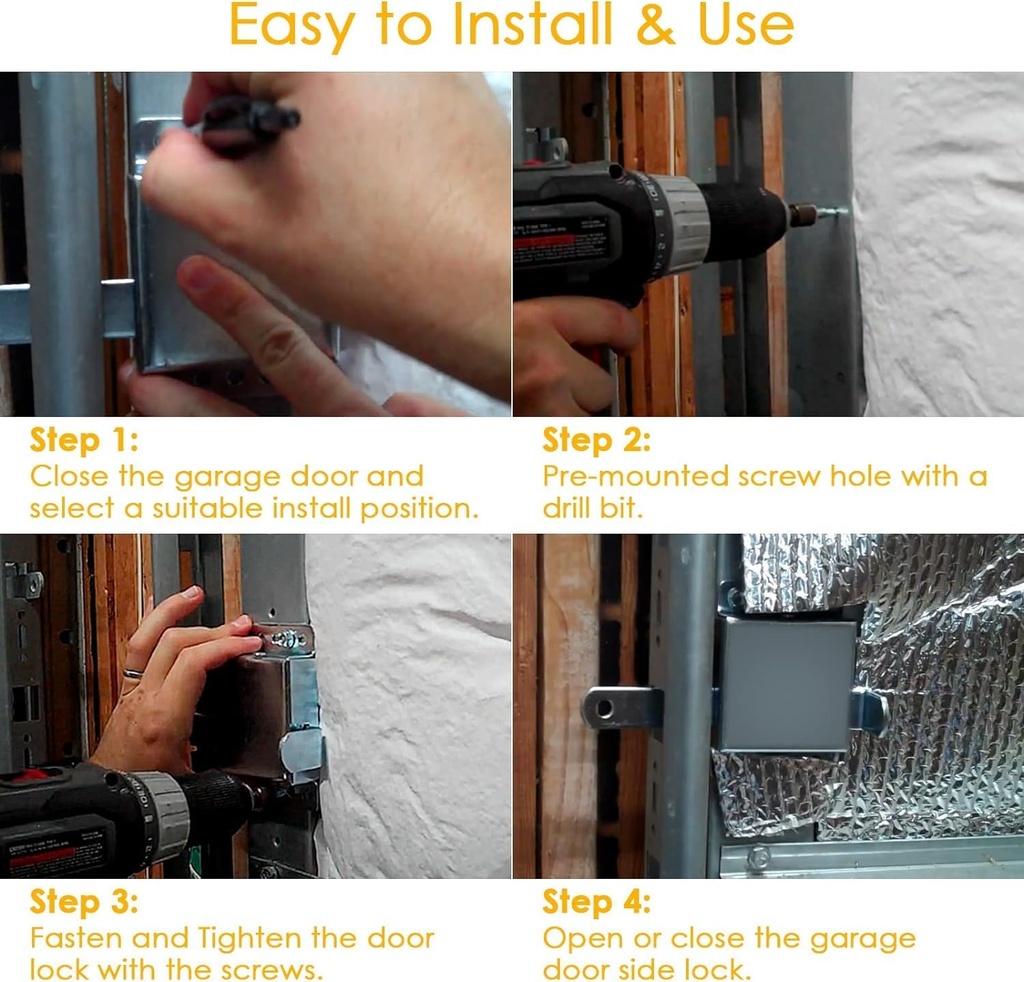 Easy to Install & Use

Step 1:
Close the garage door and select a suitable install position.

Step 2:
Pre-mounted screw hole with a drill bit.

Step 3:
Fasten and Tighten the door lock with the screws.

Step 4:
Open or close the garage door side lock.