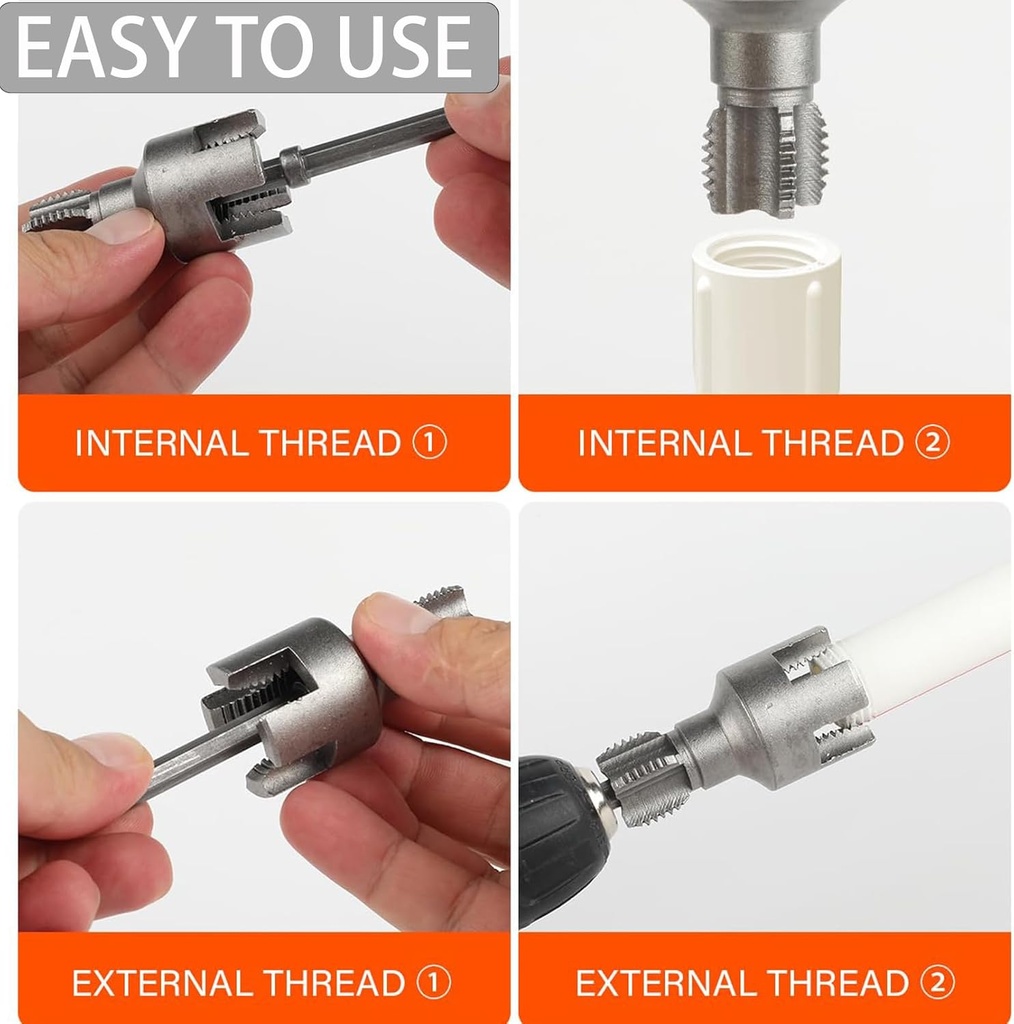 EASY TO USE

INTERNAL THREAD ①

INTERNAL THREAD ②

EXTERNAL THREAD ①

EXTERNAL THREAD ②