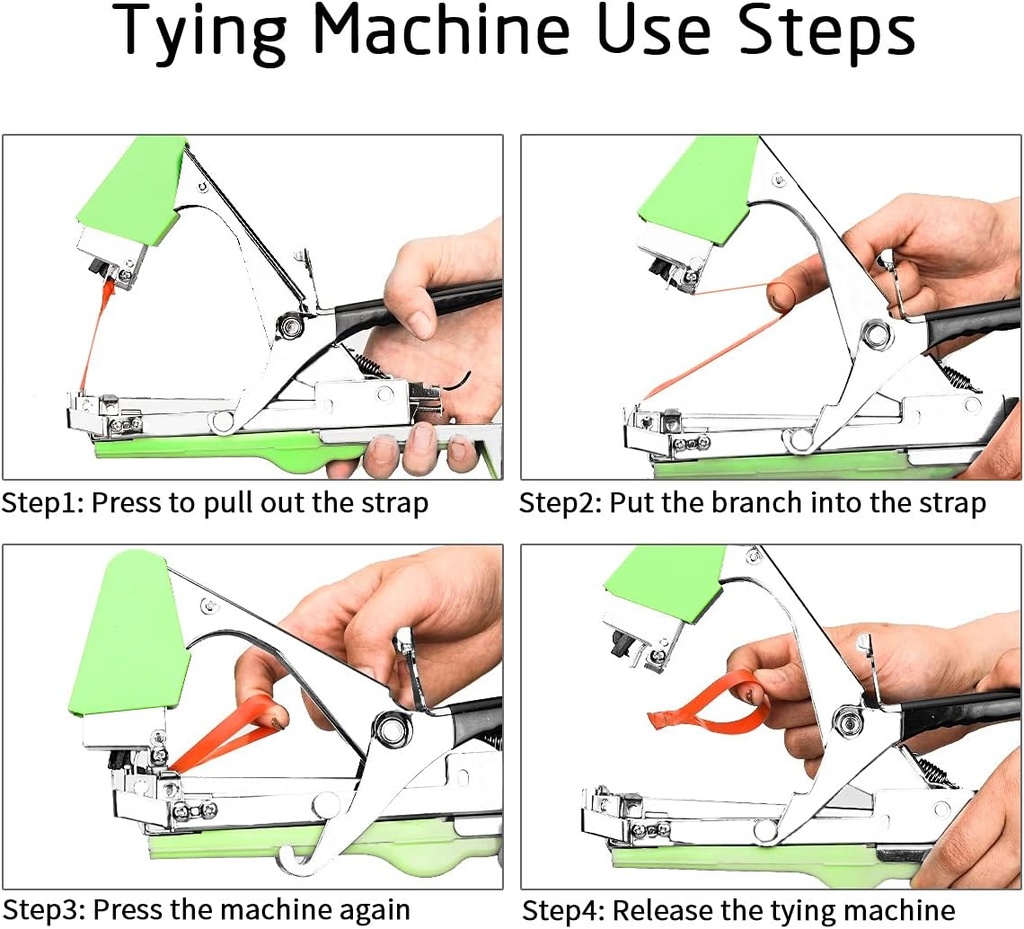 Tying Machine Use Steps

Step1: Press to pull out the strap

Step2: Put the branch into the strap

Step3: Press the machine again

Step4: Release the tying machine