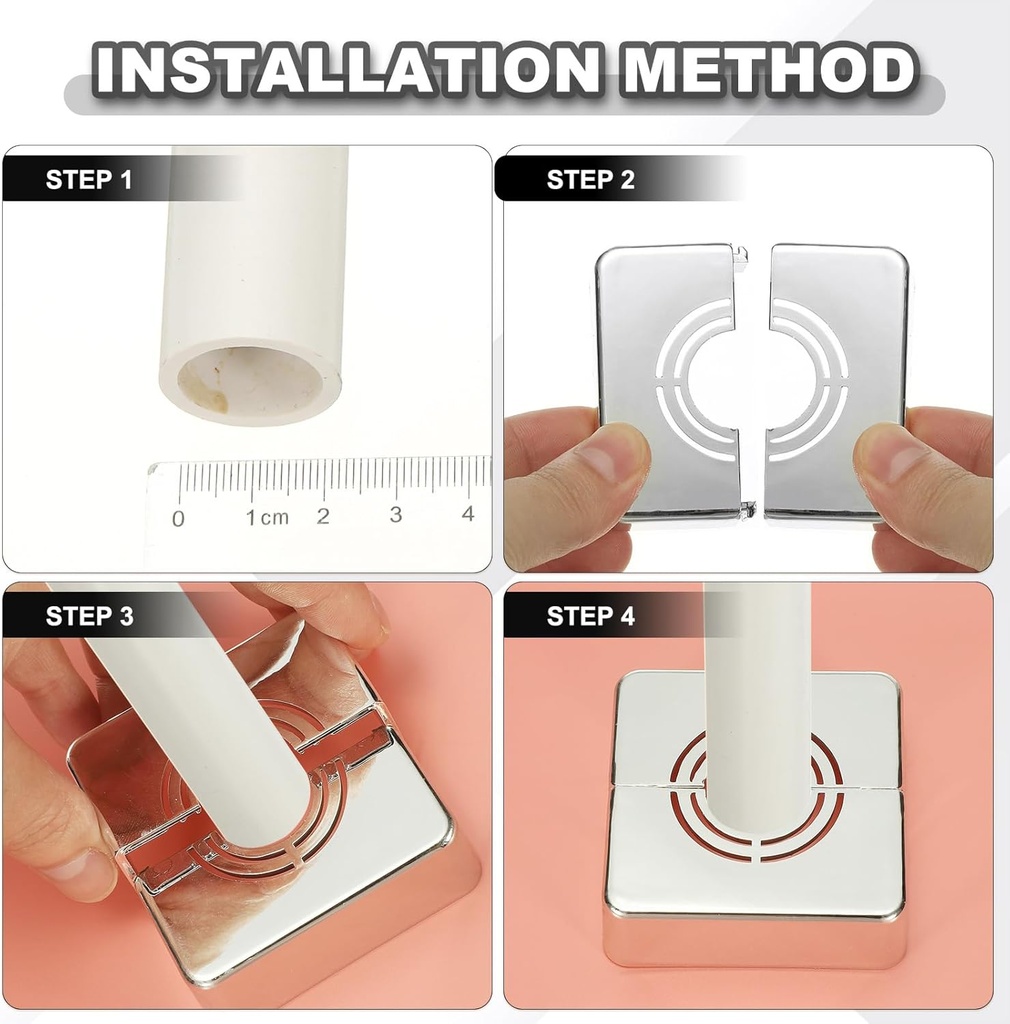 INSTALLATION METHOD

STEP 1

0 1cm 2 3 4

STEP 2

STEP 3

STEP 4