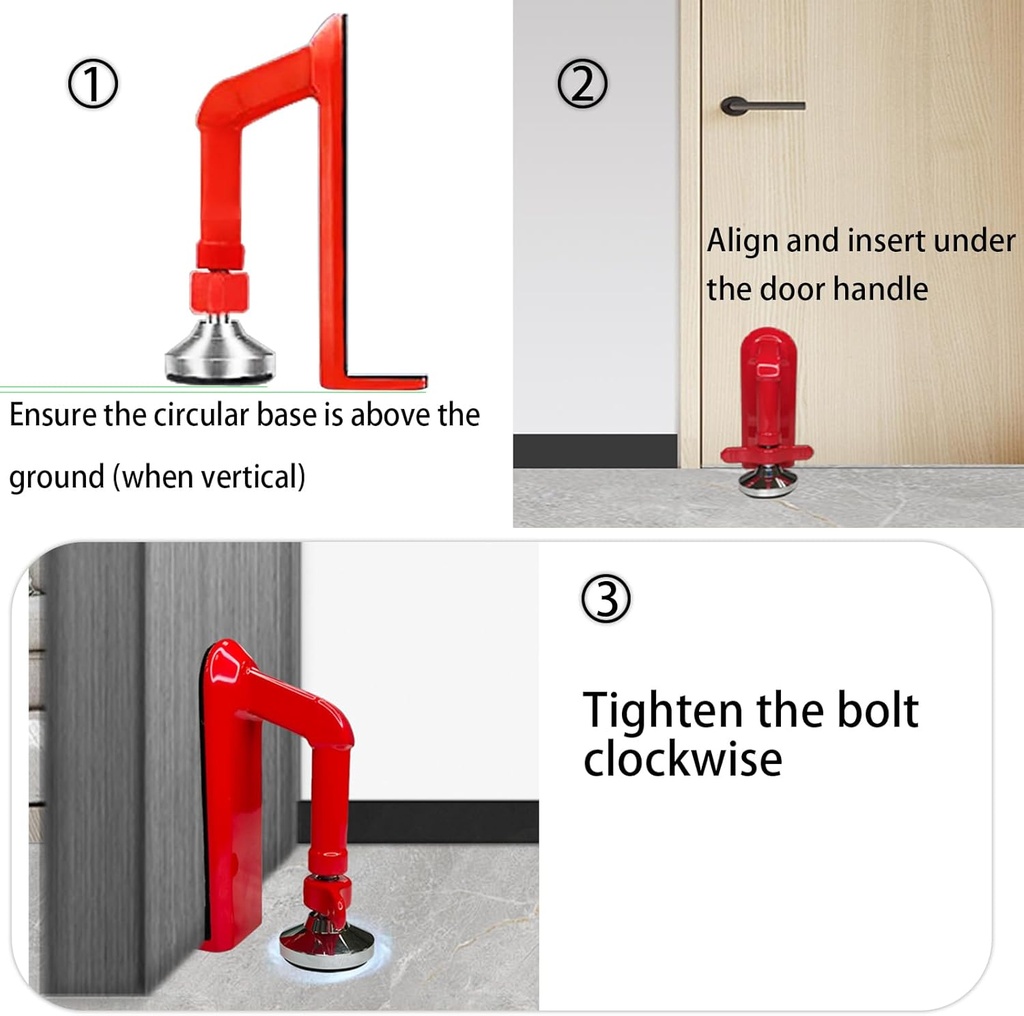 ①

Ensure the circular base is above the ground (when vertical)

②

Align and insert under the door handle

③

Tighten the bolt clockwise