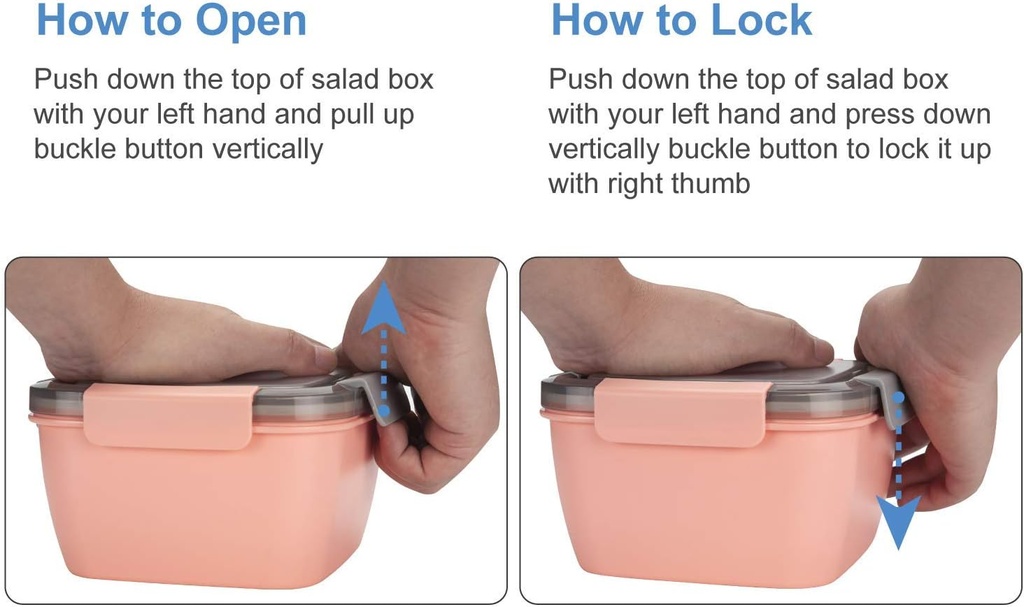 How to Open

Push down the top of salad box with your left hand and pull up buckle button vertically

How to Lock

Push down the top of salad box with your left hand and press down vertically buckle button to lock it up with right thumb