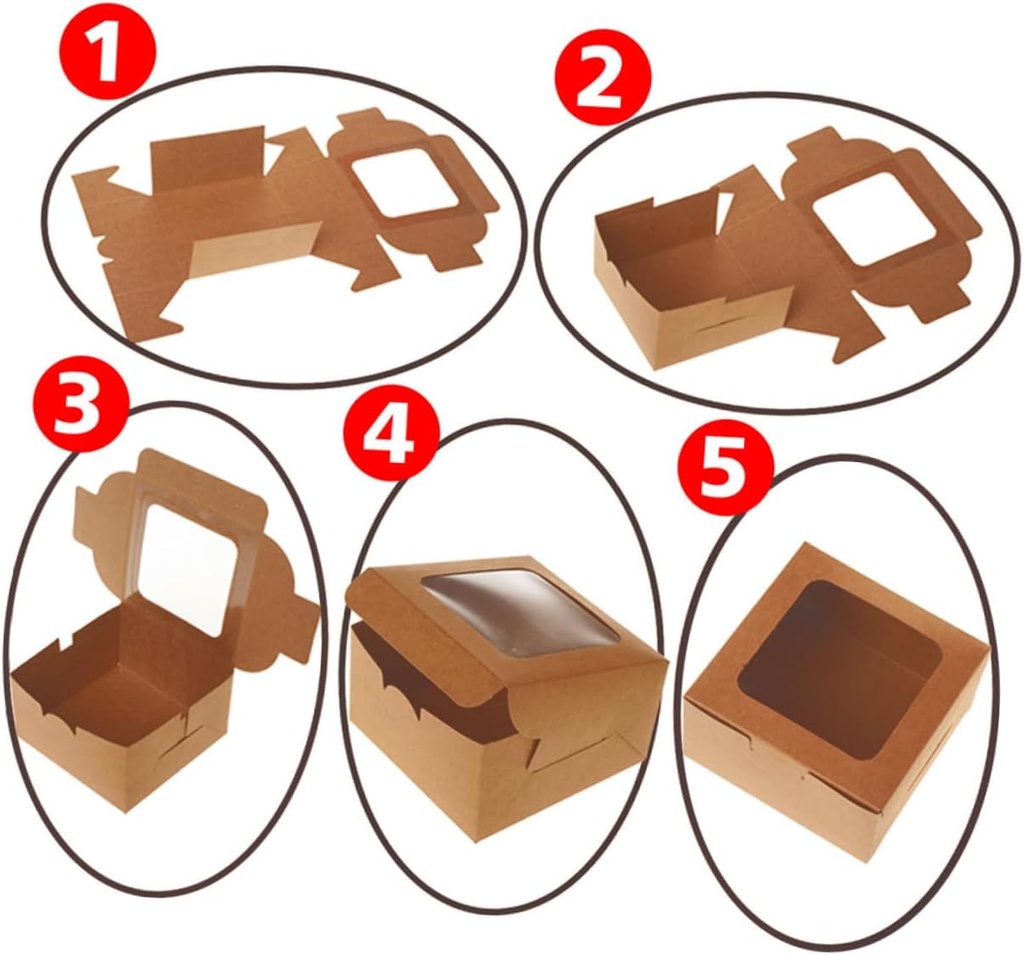 1
2
3
4
5