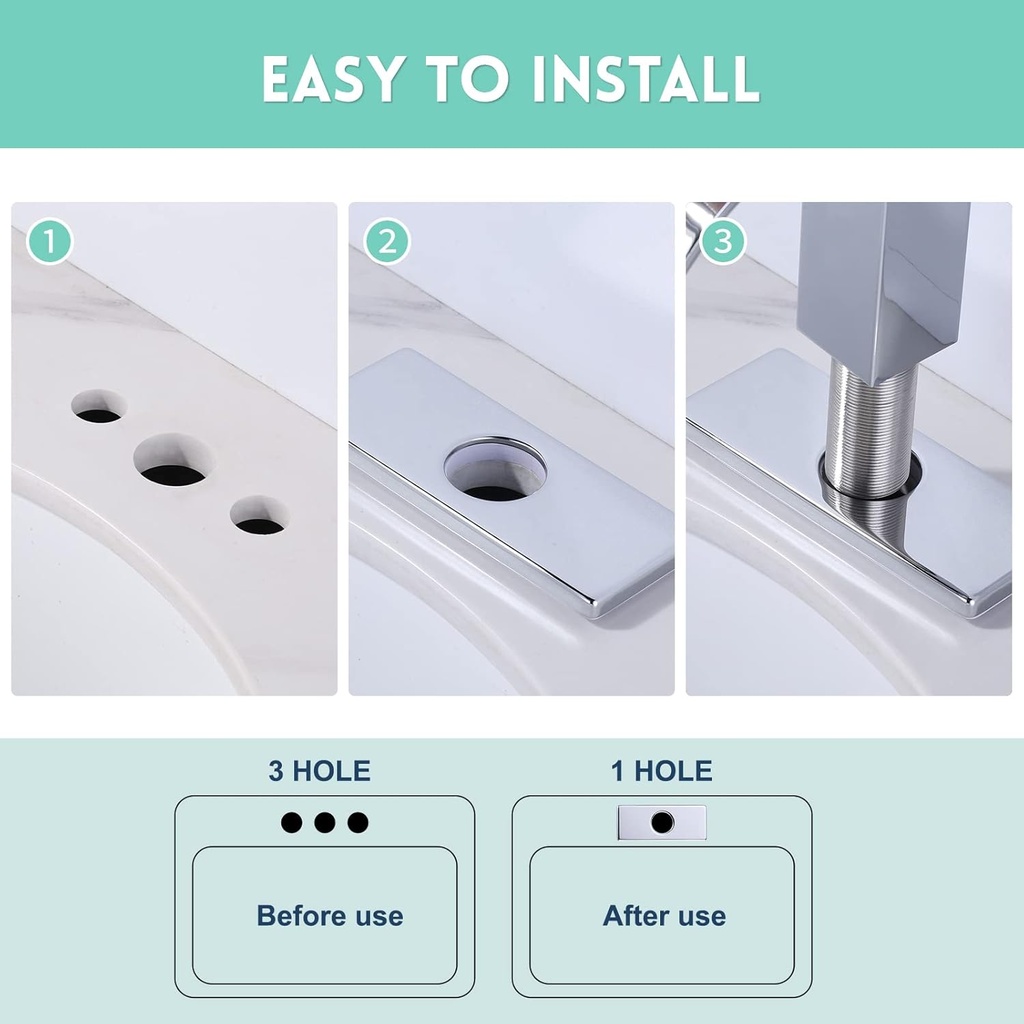 EASY TO INSTALL

1

2

3

3 HOLE

Before use

1 HOLE

After use