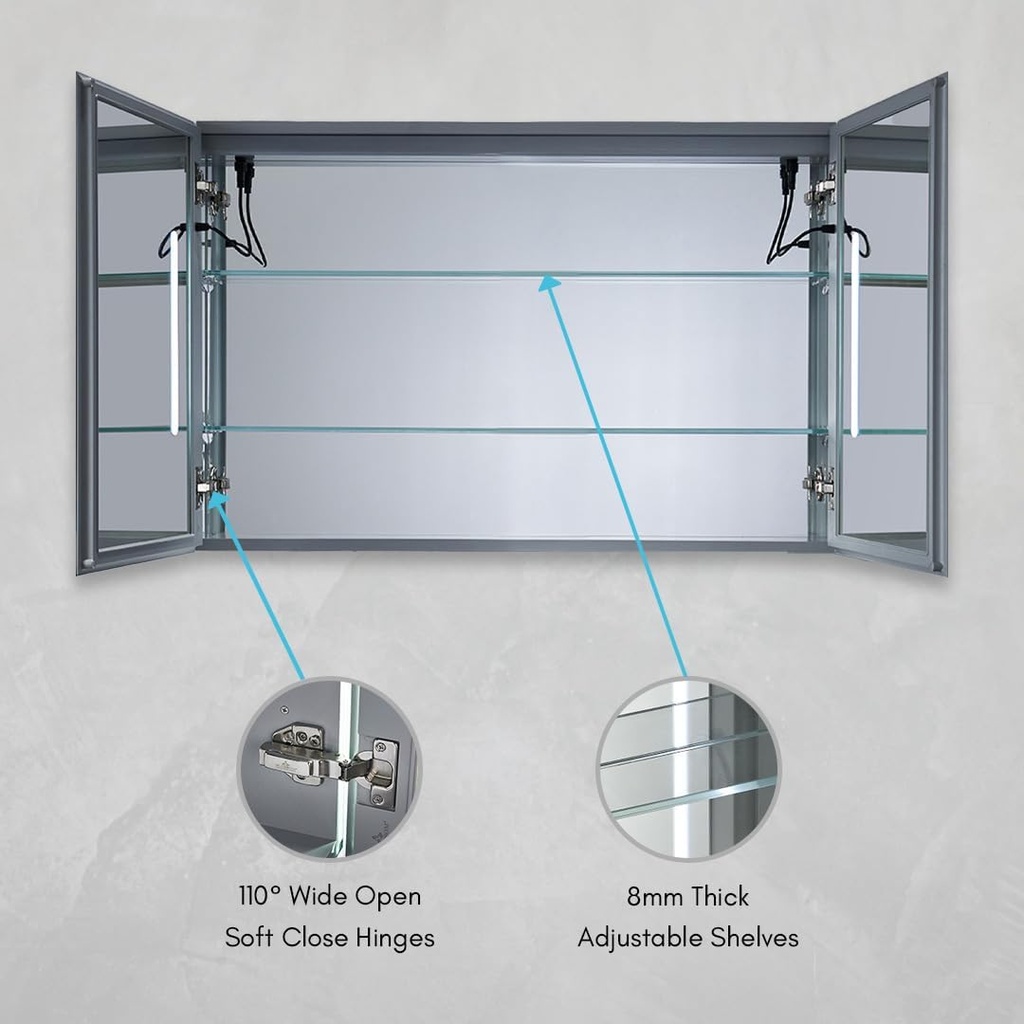 110° Wide Open
Soft Close Hinges

8mm Thick
Adjustable Shelves