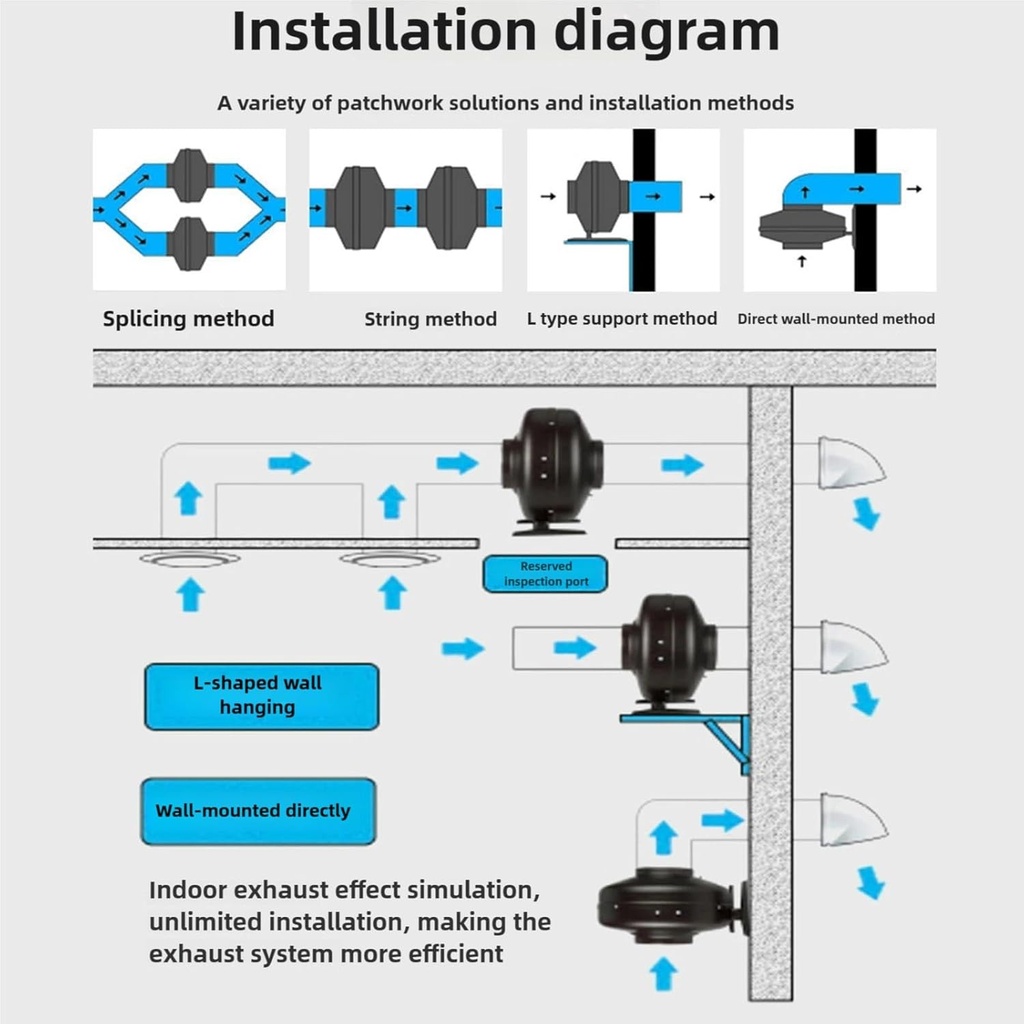 Installation diagram

A variety of patchwork solutions and installation methods

Splicing method

String method

L type support method

Direct wall-mounted method

Reserved inspection port

L-shaped wall hanging

Wall-mounted directly

Indoor exhaust effect simulation, unlimited installation, making the exhaust system more efficient