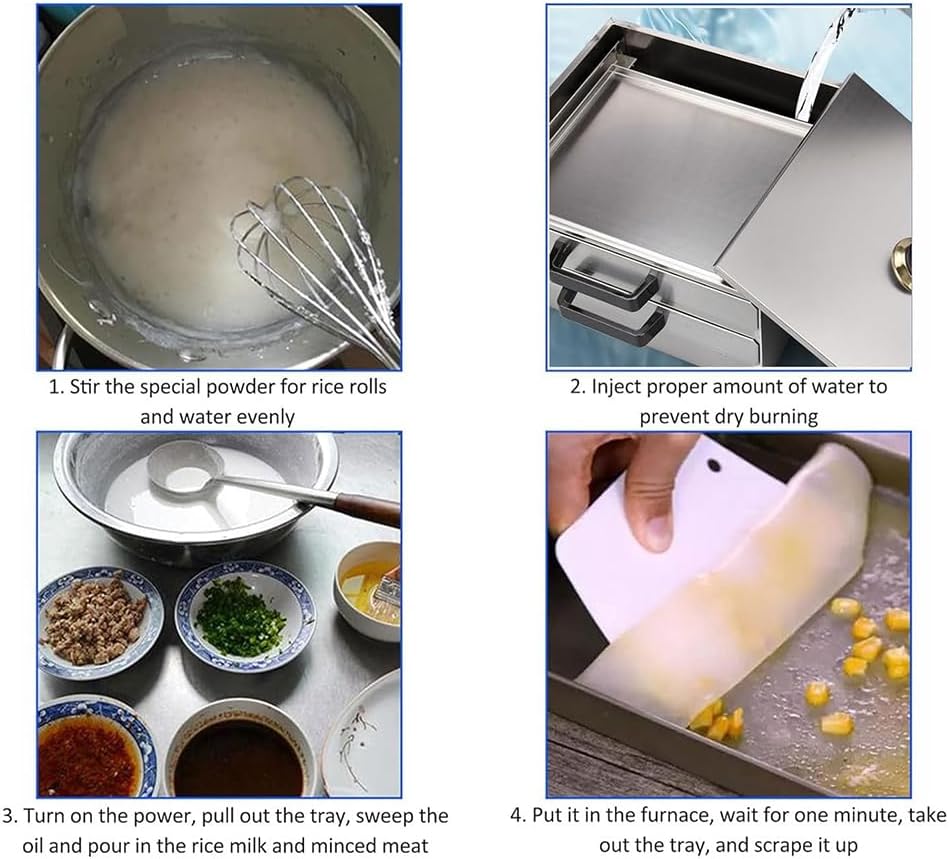 1. Stir the special powder for rice rolls and water evenly

2. Inject proper amount of water to prevent dry burning

3. Turn on the power, pull out the tray, sweep the oil and pour in the rice milk and minced meat

4. Put it in the furnace, wait for one minute, take out the tray, and scrape it up