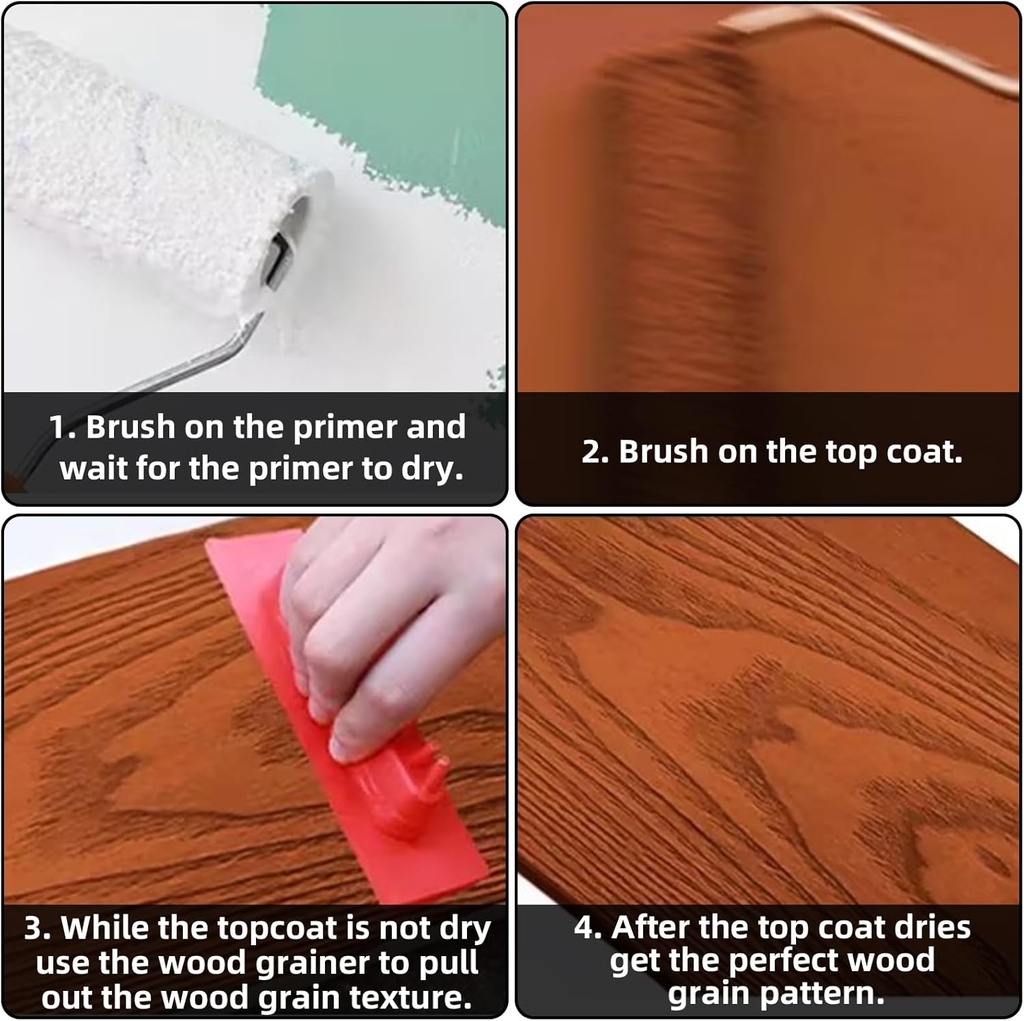 1. Brush on the primer and wait for the primer to dry.

2. Brush on the top coat.

3. While the topcoat is not dry use the wood grainer to pull out the wood grain texture.

4. After the top coat dries get the perfect wood grain pattern.