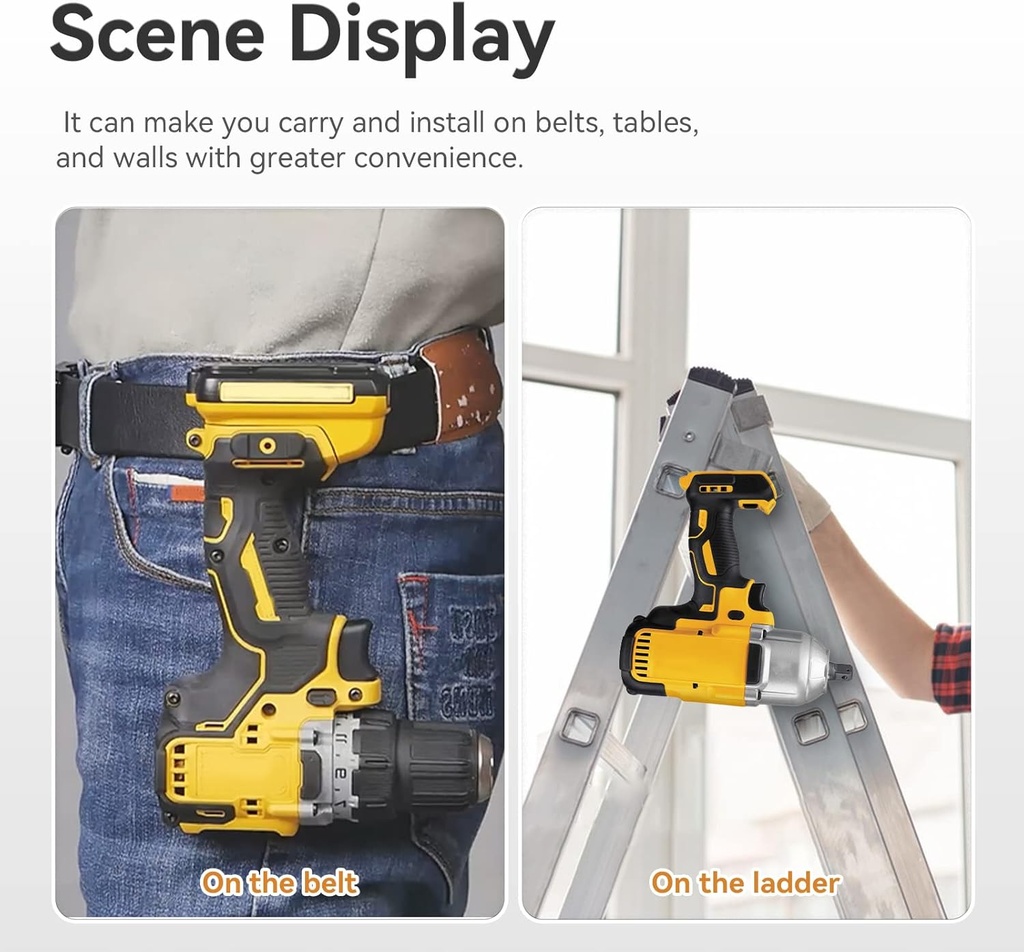 Scene Display

It can make you carry and install on belts, tables, and walls with greater convenience.

On the belt

On the ladder