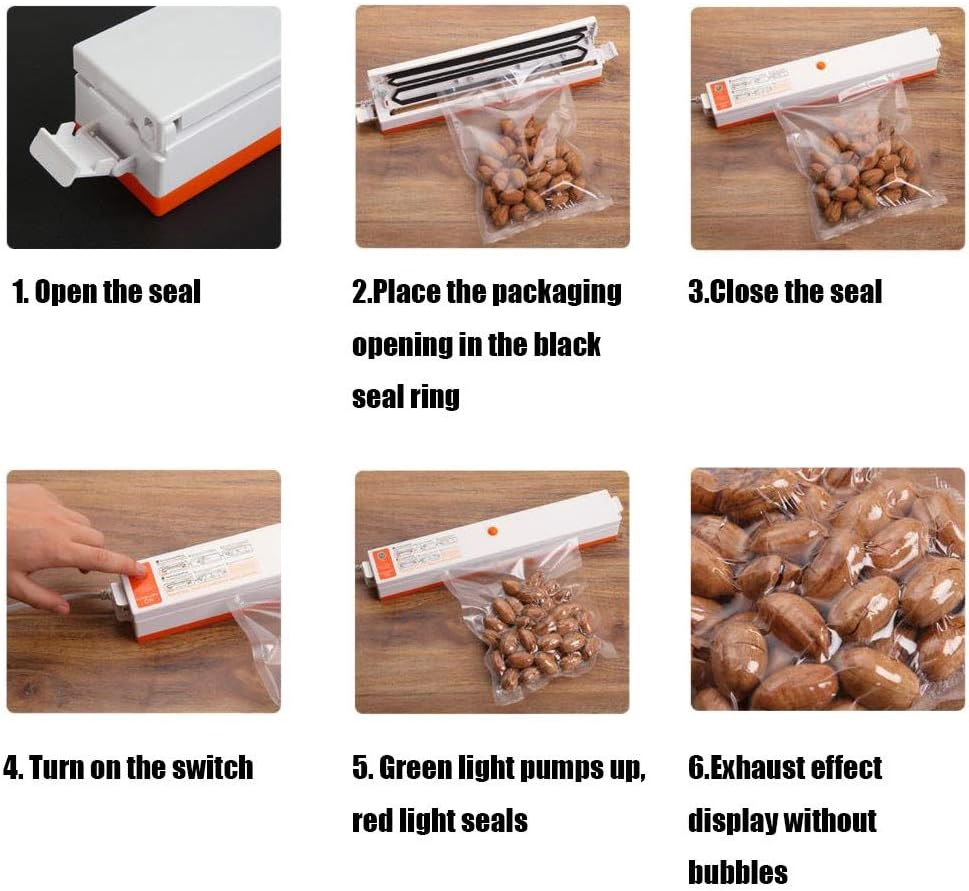 1. Open the seal

2.Place the packaging opening in the black seal ring

3.Close the seal

4. Turn on the switch

5. Green light pumps up, red light seals

6.Exhaust effect display without bubbles