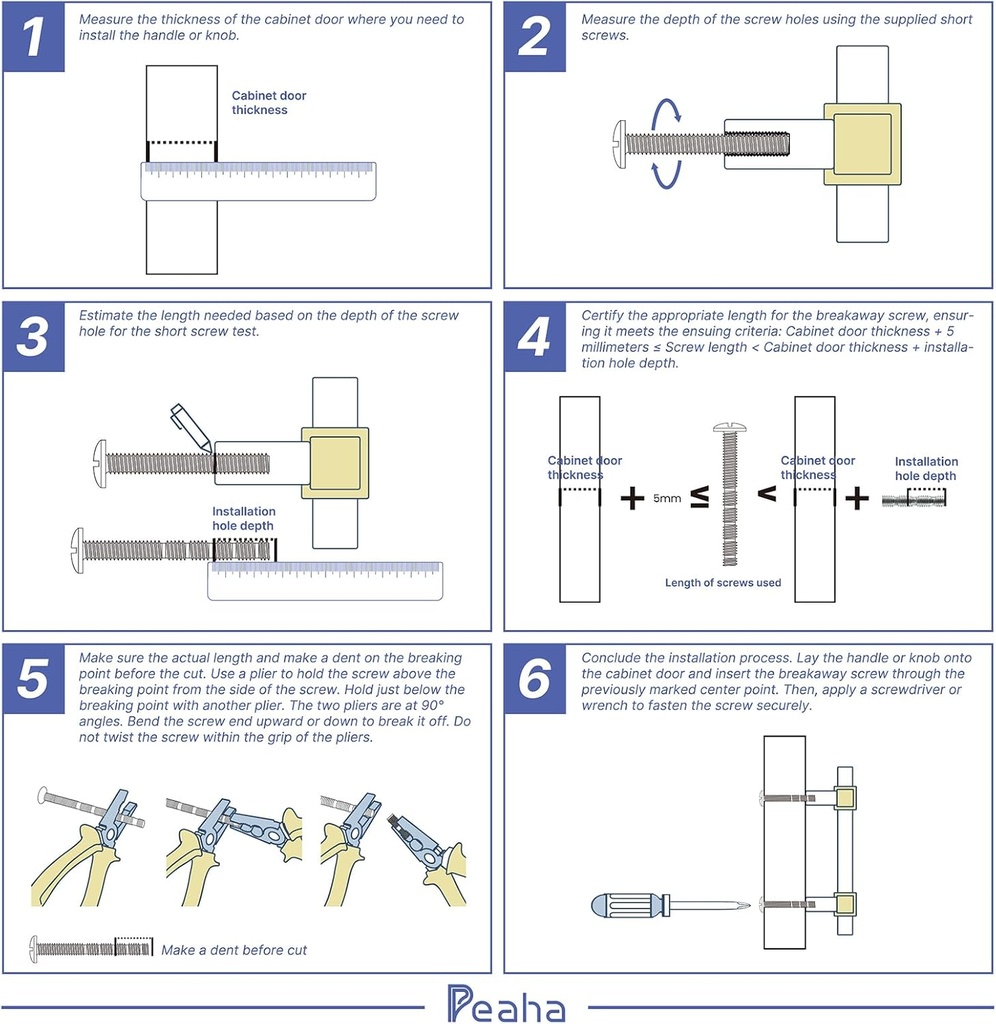 1
Measure the thickness of the cabinet door where you need to install the handle or knob.

Cabinet door thickness

2
Measure the depth of the screw holes using the supplied short screws.

3
Estimate the length needed based on the depth of the screw hole for the short screw test.

Installation hole depth

4
Certify the appropriate length for the breakaway screw, ensuring it meets the ensuing criteria: Cabinet door thickness + 5 millimeters ≤ Screw length < Cabinet door thickness + installation hole depth.

Cabinet door thickness + 5mm ≤ < Cabinet door thickness + Installation hole depth

Length of screws used

5
Make sure the actual length and make a dent on the breaking point before the cut. Use a plier to hold the screw above the breaking point from the side of the screw. Hold just below the breaking point with another plier. The two pliers are at 90° angles. Bend the screw end upward or down to break it off. Do not twist the screw within the grip of the pliers.

Make a dent before cut

6
Conclude the installation process. Lay the handle or knob onto the cabinet door and insert the breakaway screw through the previously marked center point. Then, apply a screwdriver or wrench to fasten the screw securely.

Peaha