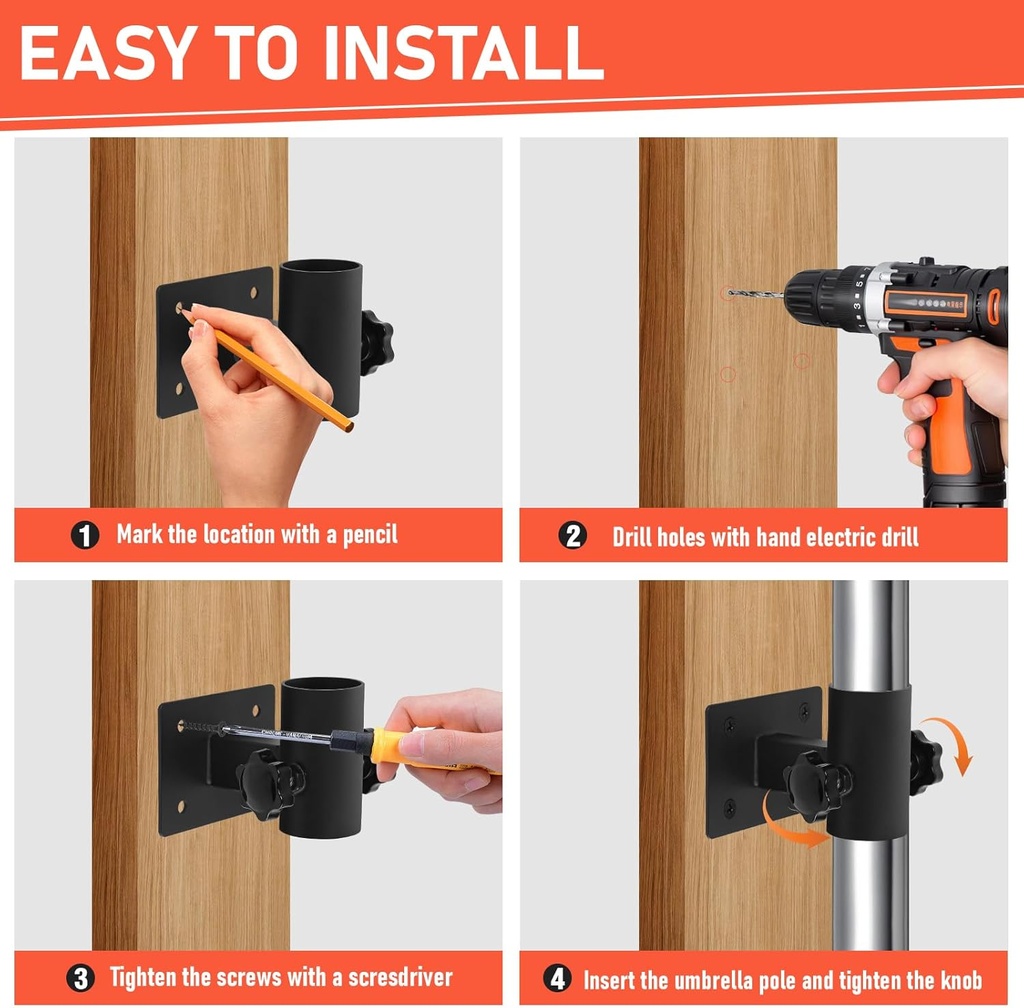 EASY TO INSTALL

1 Mark the location with a pencil

2 Drill holes with hand electric drill

3 Tighten the screws with a scresdriver

4 Insert the umbrella pole and tighten the knob