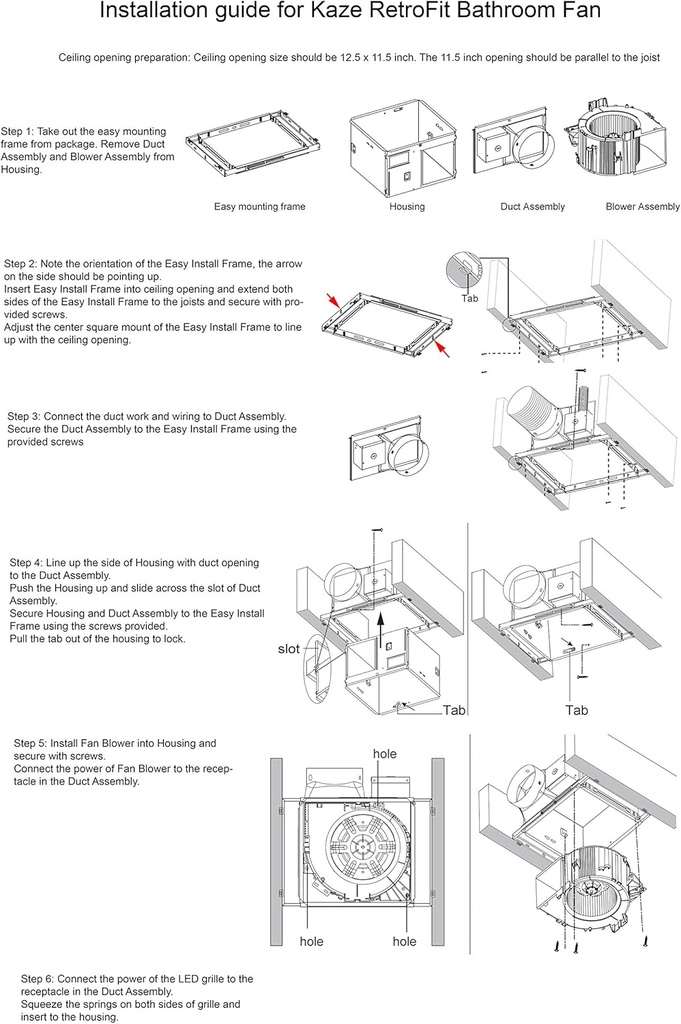 Installation guide for Kaze RetroFit Bathroom Fan

Ceiling opening preparation: Ceiling opening size should be 12.5 x 11.5 inch. The 11.5 inch opening should be parallel to the joist

Step 1: Take out the easy mounting frame from package. Remove Duct Assembly and Blower Assembly from Housing.

Easy mounting frame

Housing

Duct Assembly

Blower Assembly

Step 2: Note the orientation of the Easy Install Frame, the arrow on the side should be pointing up.
Insert Easy Install Frame into ceiling opening and extend both sides of the Easy Install Frame to the joists and secure with provided screws.
Adjust the center square mount of the Easy Install Frame to line up with the ceiling opening.

Tab

Step 3: Connect the duct work and wiring to Duct Assembly. Secure the Duct Assembly to the Easy Install Frame using the provided screws

Step 4: Line up the side of Housing with duct opening to the Duct Assembly.
Push the Housing up and slide across the slot of Duct Assembly.
Secure Housing and Duct Assembly to the Easy Install Frame using the screws provided.
Pull the tab out of the housing to lock.

slot

Tab

Tab

Step 5: Install Fan Blower into Housing and secure with screws.
Connect the power of Fan Blower to the receptacle in the Duct Assembly.

hole

hole

hole

Step 6: Connect the power of the LED grille to the receptacle in the Duct Assembly.
Squeeze the springs on both sides of grille and insert to the housing.