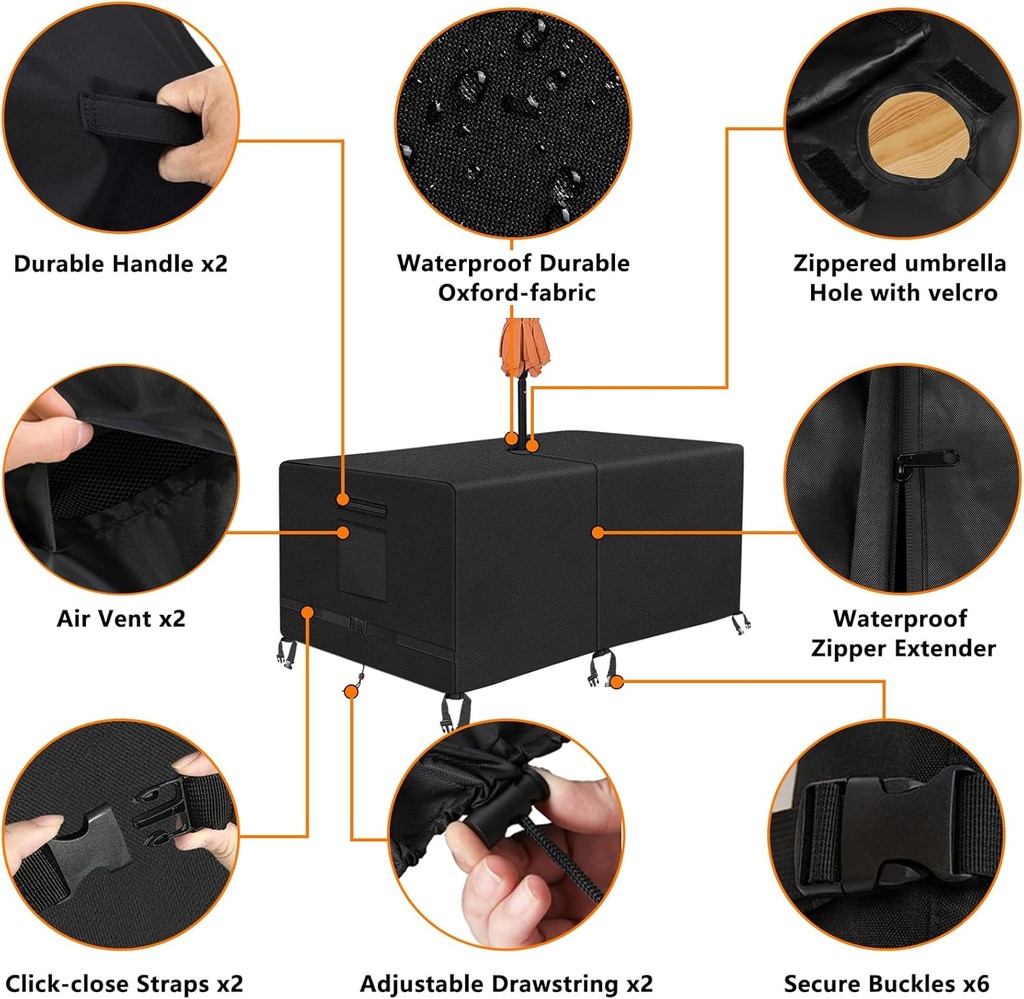 Durable Handle x2

Waterproof Durable Oxford-fabric

Zippered umbrella Hole with velcro

Air Vent x2

Waterproof Zipper Extender

Click-close Straps x2

Adjustable Drawstring x2

Secure Buckles x6