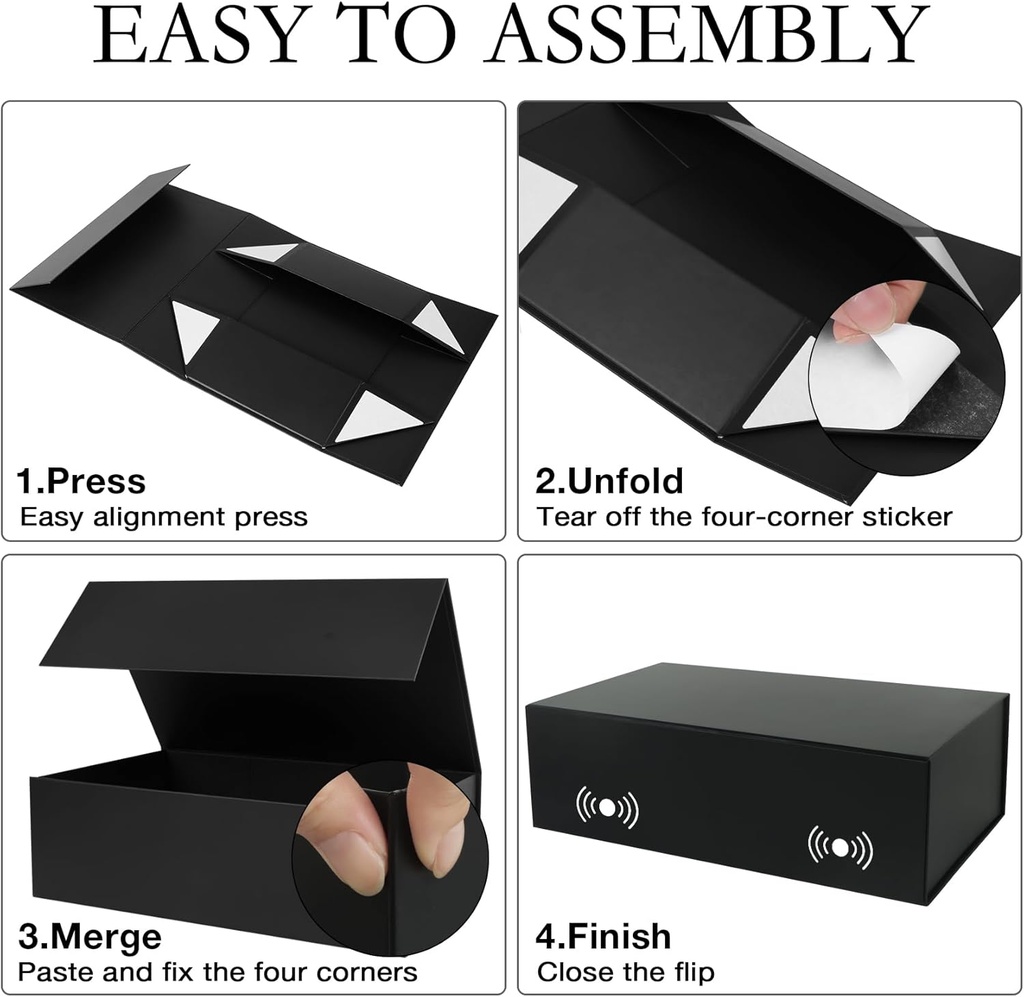 EASY TO ASSEMBLY

1.Press
Easy alignment press

2.Unfold
Tear off the four-corner sticker

3.Merge
Paste and fix the four corners

4.Finish
Close the flip